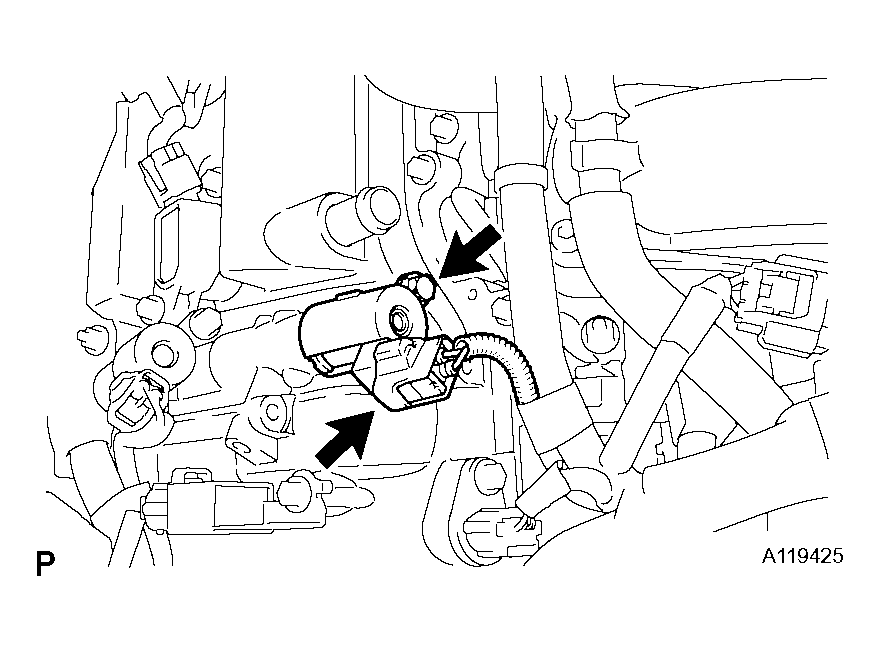 P

A119425