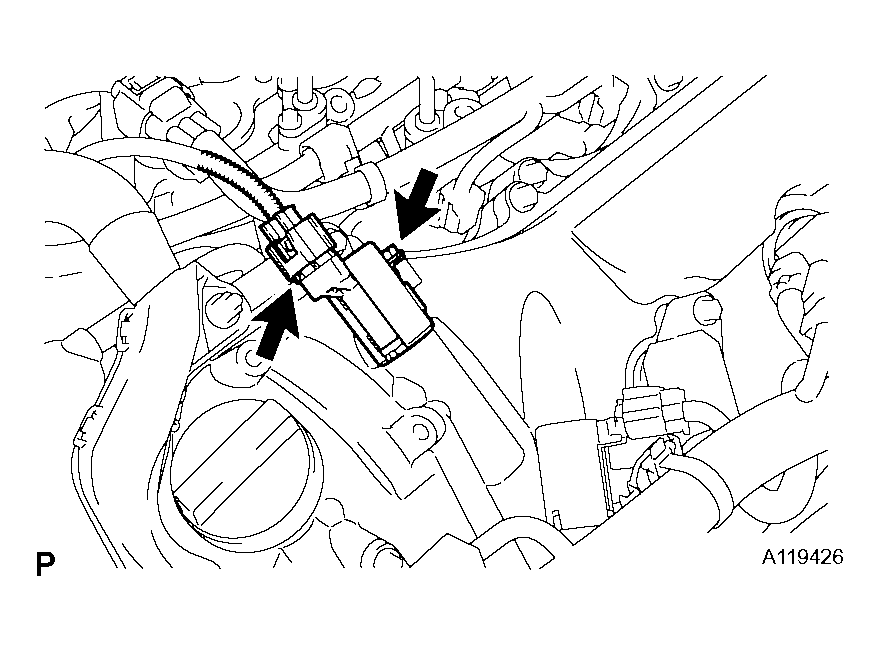 P

A119426