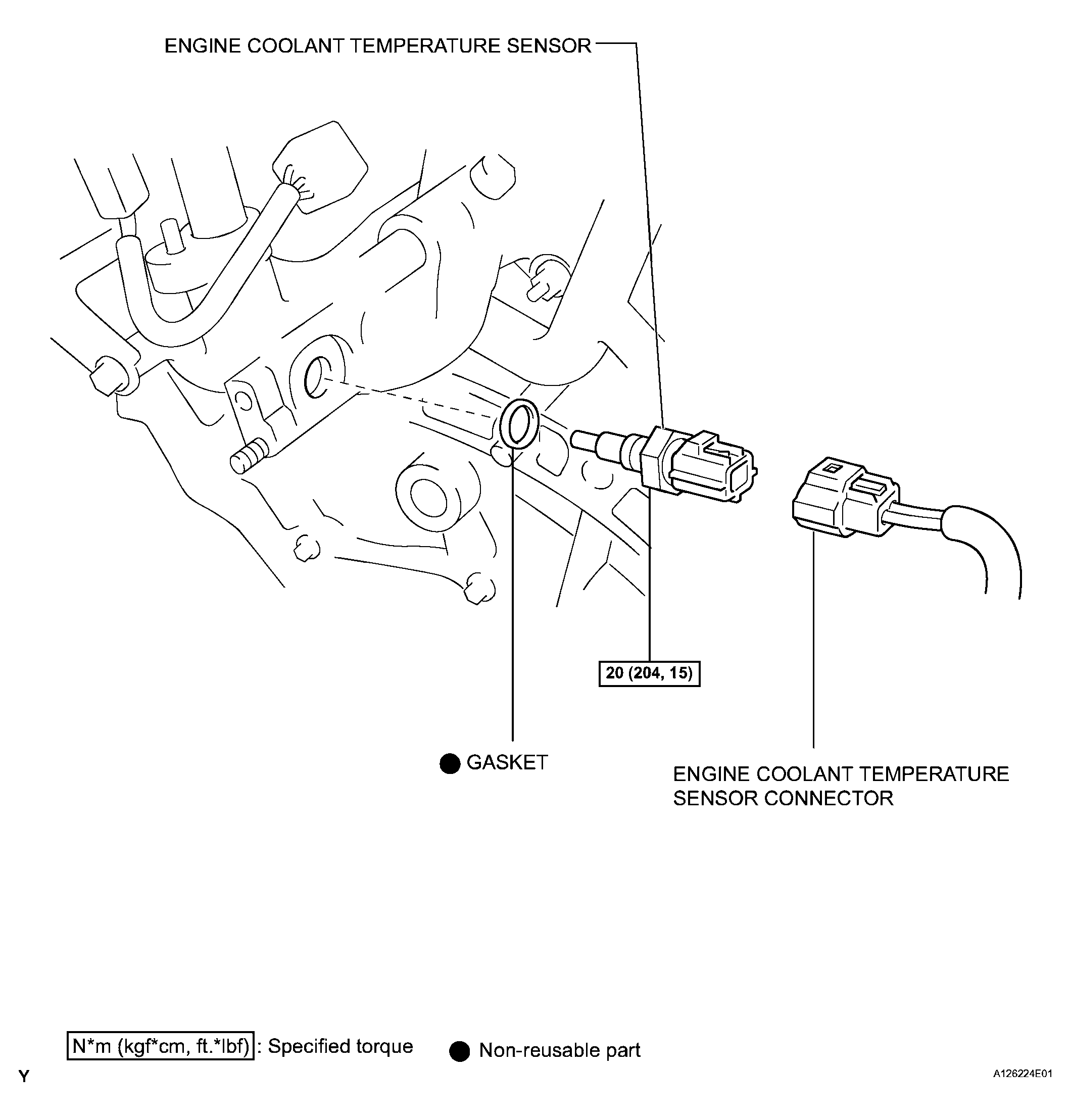 ENGINE COOLANT TEMPERATURE SENSOR

20 (204, 15)

● GASKET

ENGINE COOLANT TEMPERATURE SENSOR CONNECTOR

N*m (kgf*cm, ft.*lbf) : Specified torque

● Non-reusable part

Y

A126224E01