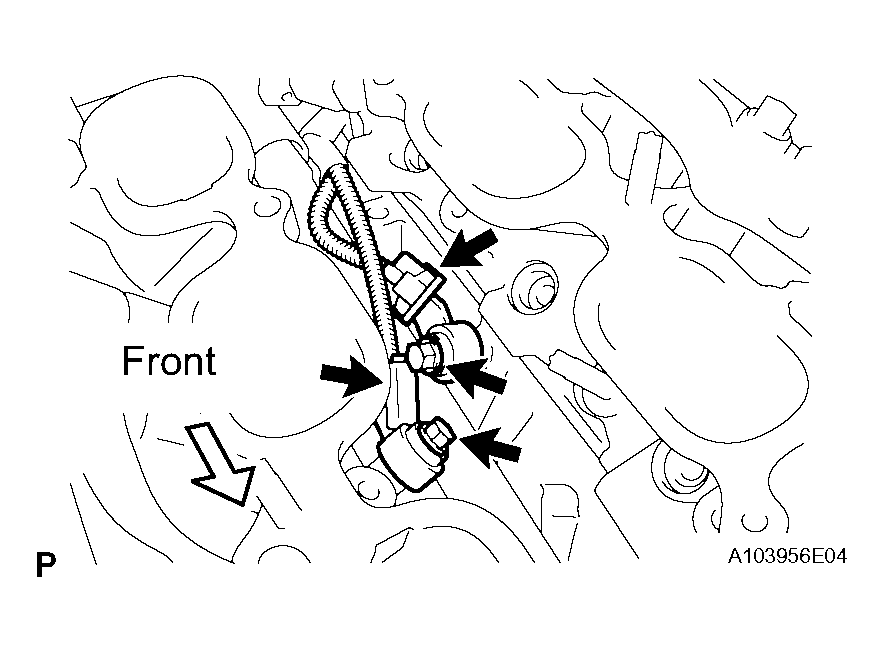 Front

P

A103956E04