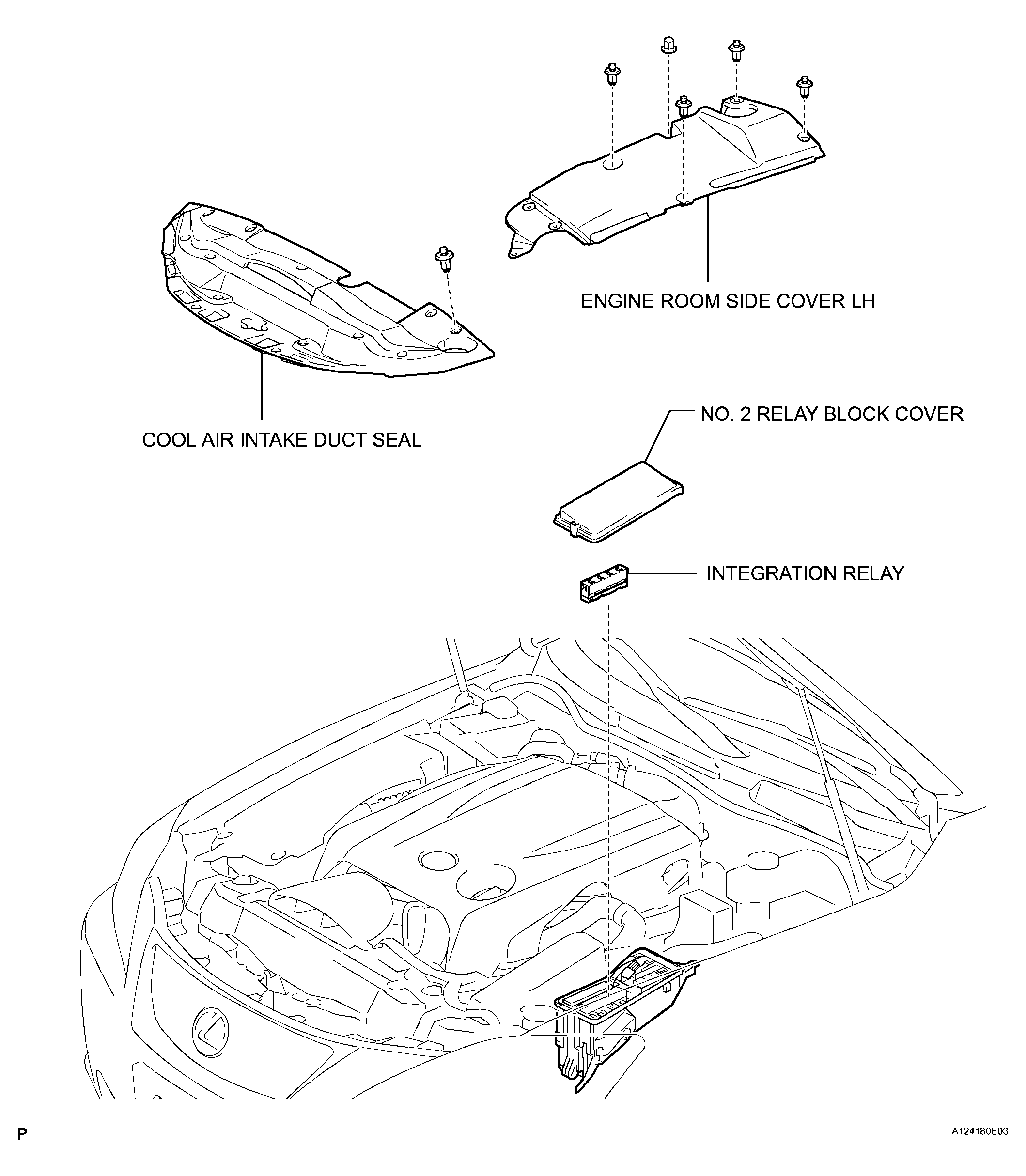 ENGINE ROOM SIDE COVER LH

COOL AIR INTAKE DUCT SEAL

NO. 2 RELAY BLOCK COVER

INTEGRATION RELAY

P

A124180E03