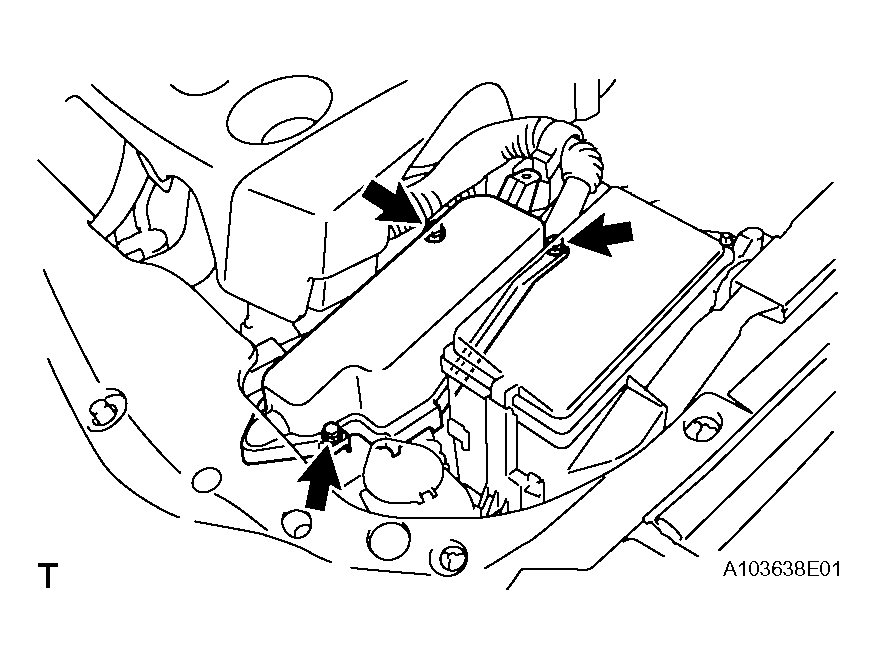 T

A103638E01