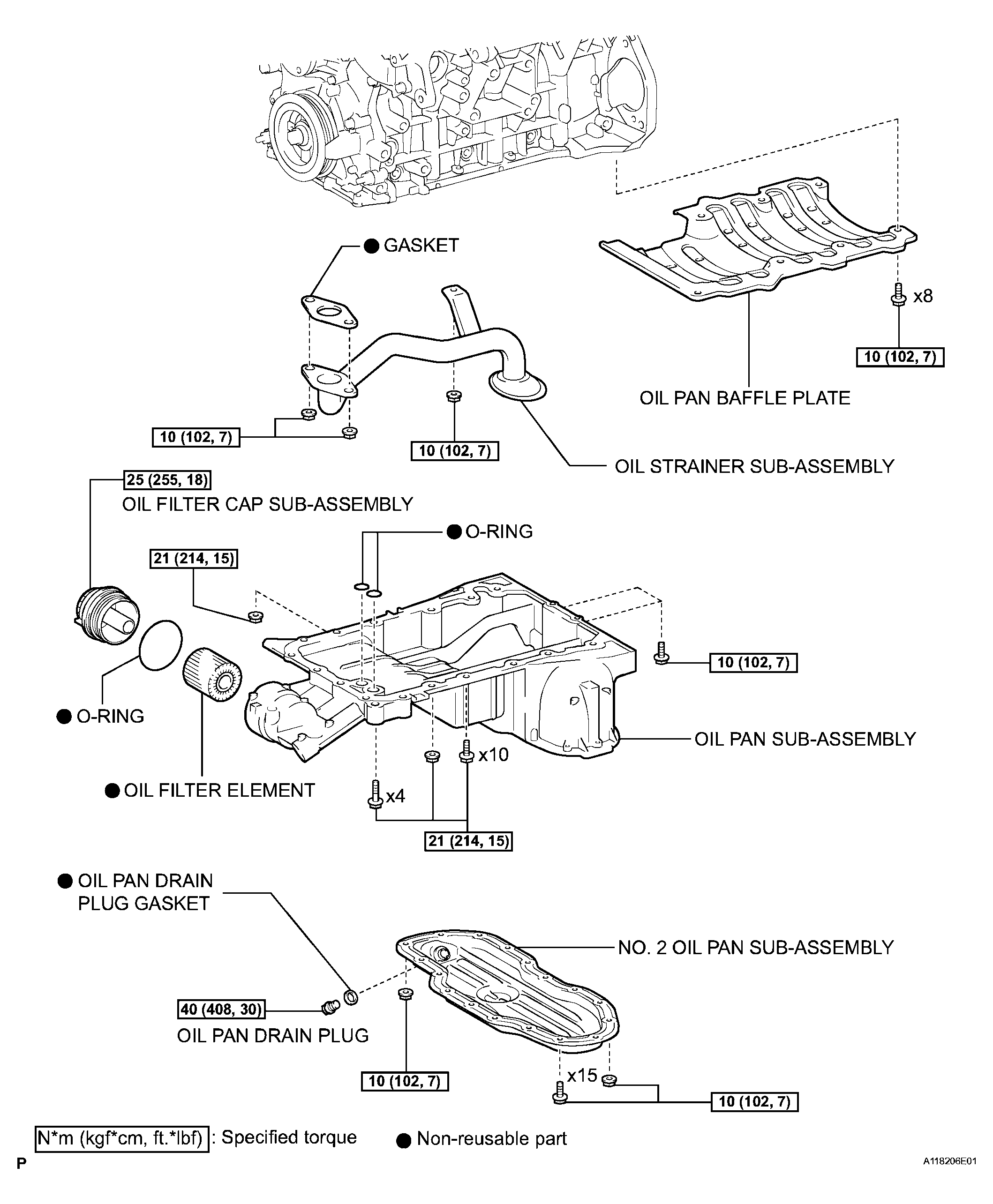 ● GASKET

x8

10 (102, 7)

OIL PAN BAFFLE PLATE

10 (102, 7)

10 (102, 7)

OIL STRAINER SUB-ASSEMBLY

25 (255, 18)

OIL FILTER CAP SUB-ASSEMBLY

● O-RING

21 (214, 15)

10 (102, 7)

● O-RING

OIL PAN SUB-ASSEMBLY

x10

● OIL FILTER ELEMENT

x4

21 (214, 15)

● OIL PAN DRAIN PLUG GASKET

NO. 2 OIL PAN SUB-ASSEMBLY

40 (408, 30)

OIL PAN DRAIN PLUG

10 (102, 7)

x15

10 (102, 7)

N*m (kgf*cm, ft.*lbf) : Specified torque ● Non-reusable part

P

A118206E01