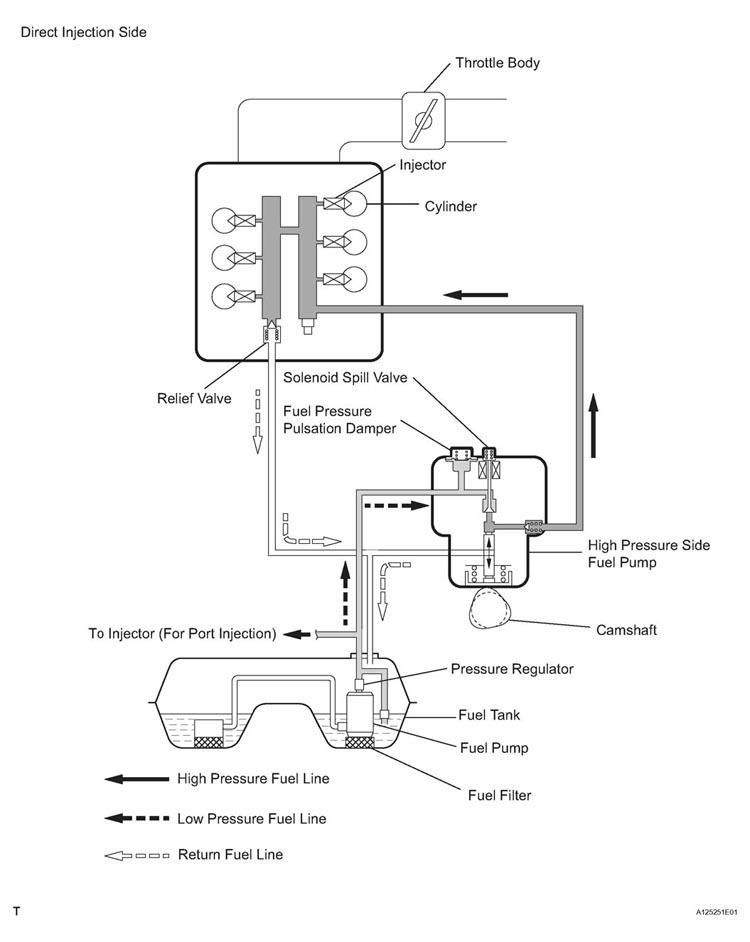 Direct Injection Side

Throttle Body

Injector

Cylinder

Relief Valve

Solenoid Spill Valve

Fuel Pressure Pulsation Damper

High Pressure Side Fuel Pump

Camshaft

To Injector (For Port Injection)

Pressure Regulator

Fuel Tank

Fuel Pump

Fuel Filter

High Pressure Fuel Line

Low Pressure Fuel Line

Return Fuel Line

T

A125251E01