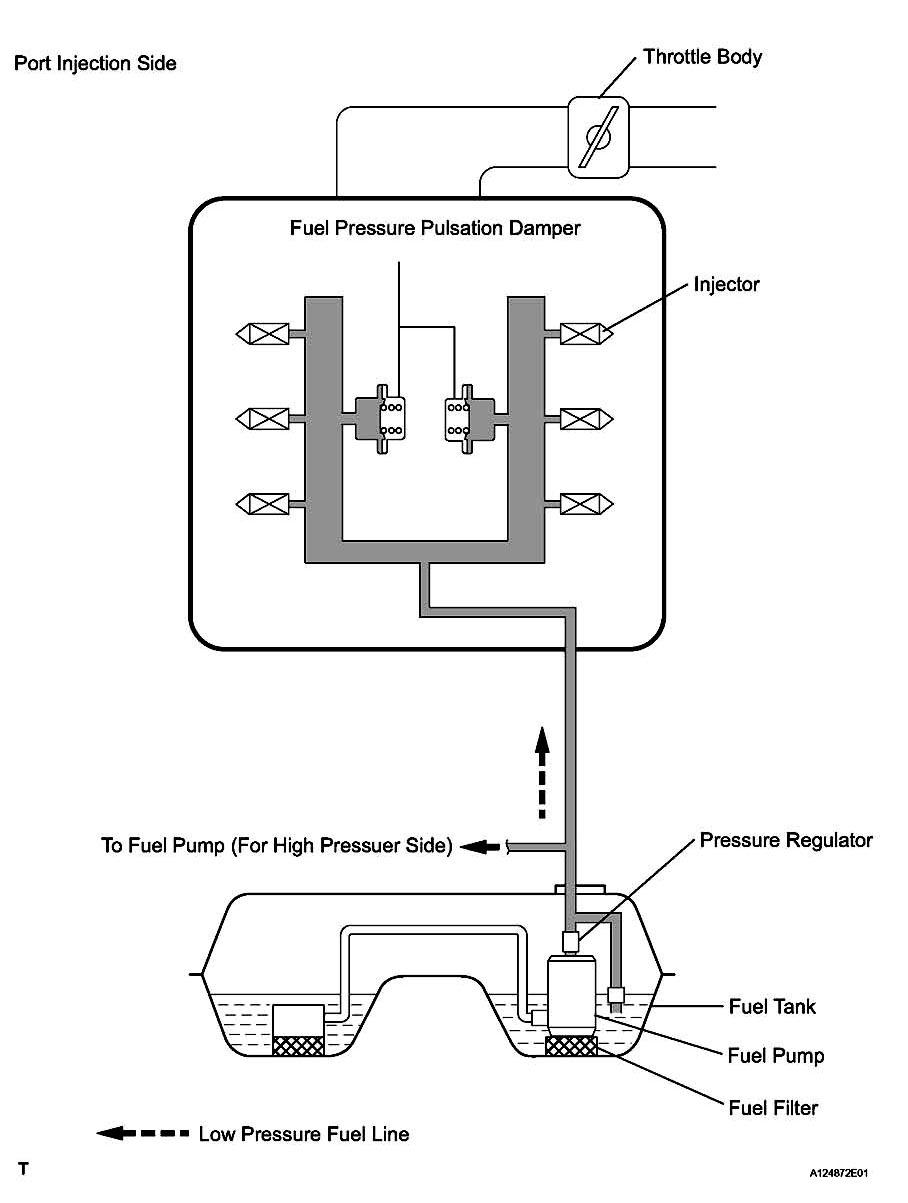 Port Injection Side

Throttle Body

Fuel Pressure Pulsation Damper

Injector

To Fuel Pump (For High Pressuer Side)

Pressure Regulator

Fuel Tank

Fuel Pump

Fuel Filter

Low Pressure Fuel Line

T

A124872E01