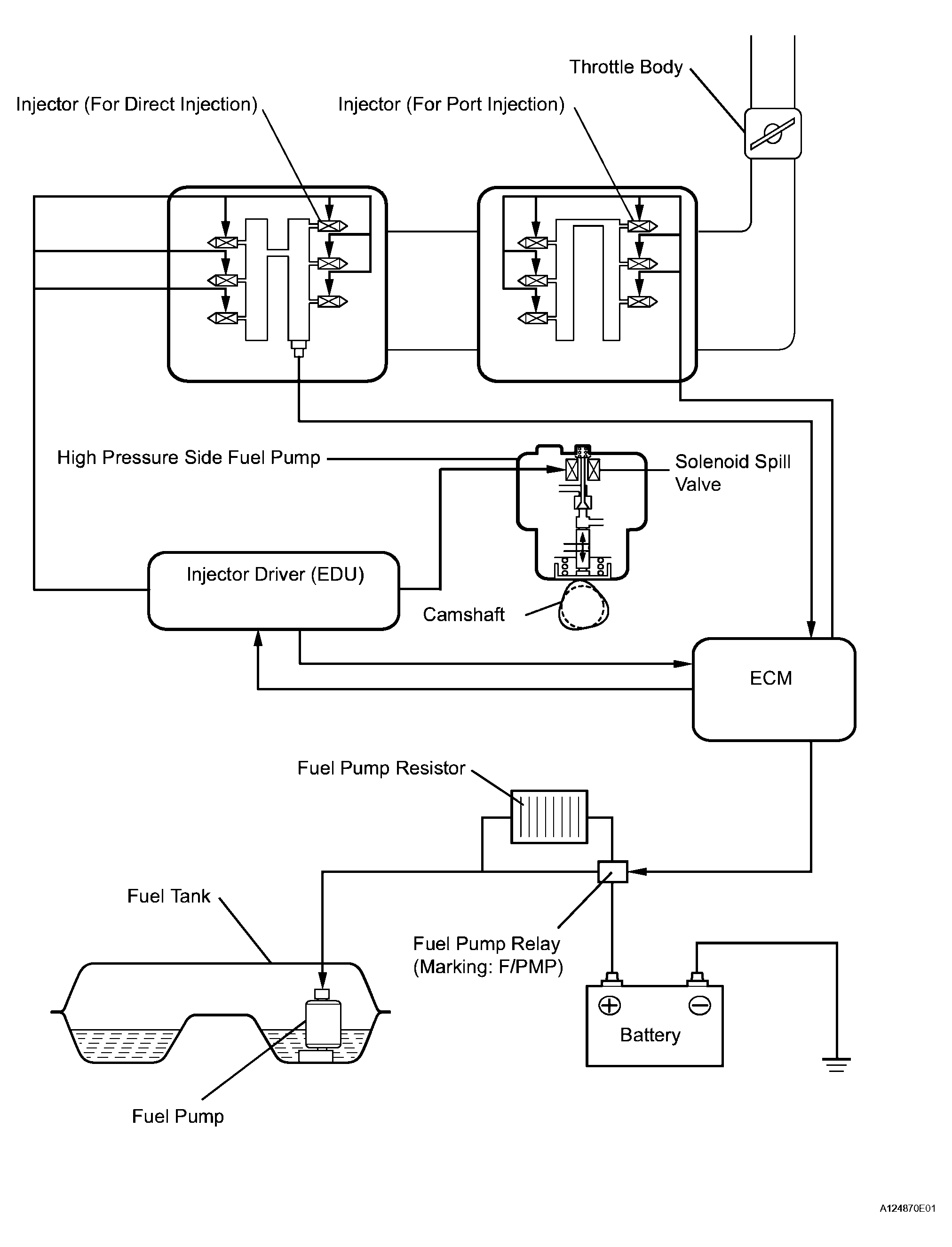 Throttle Body

Injector (For Direct Injection)

Injector (For Port Injection)

High Pressure Side Fuel Pump

Solenoid Spill Valve

Injector Driver (EDU)

Camshaft

ECM

Fuel Pump Resistor

Fuel Tank

Fuel Pump Relay (Marking: F/PMP)

Battery

Fuel Pump

A124870E01