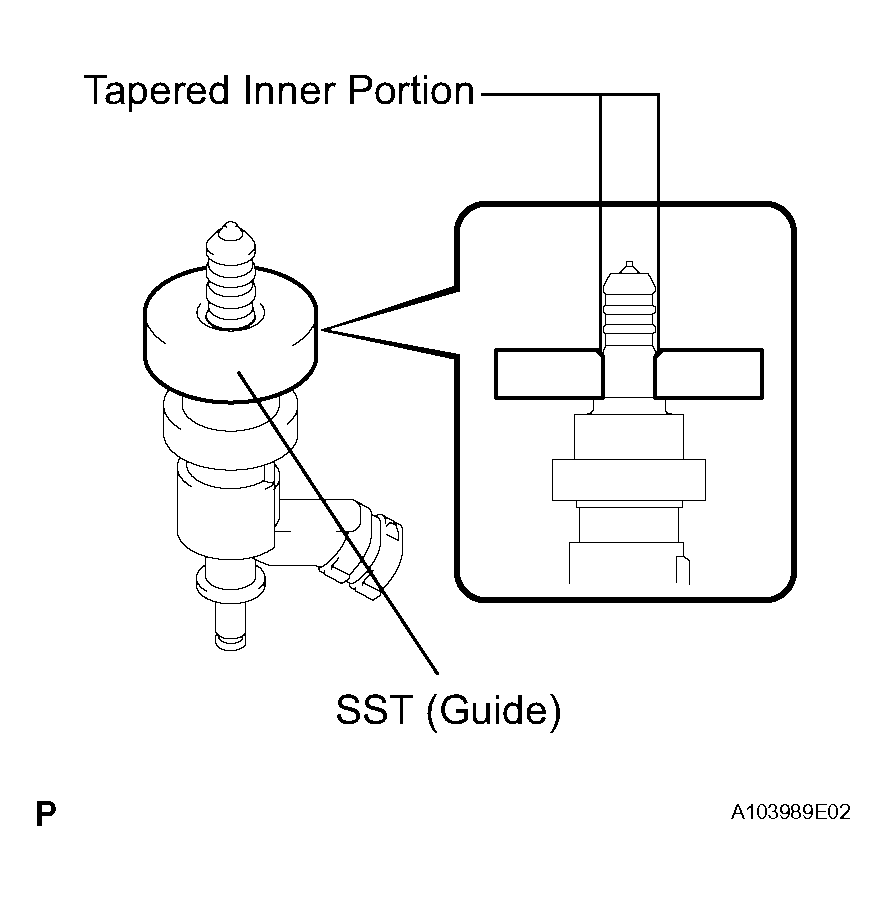 Tapered Inner Portion

SST (Guide)

P

A103989E02