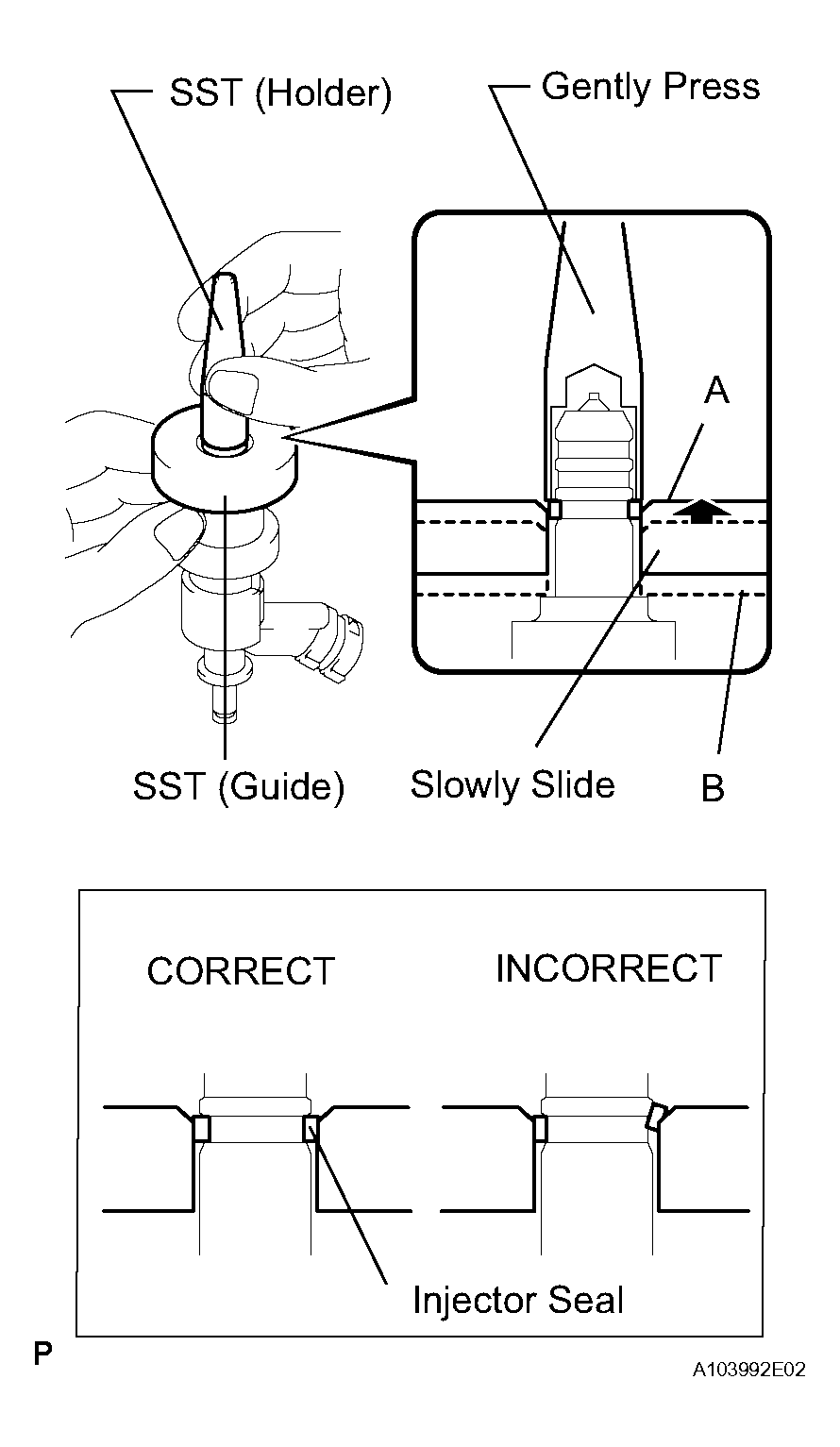 SST (Holder)

Gently Press

A

SST (Guide)

Slowly Slide

B

CORRECT

INCORRECT

Injector Seal

P

A103992E02