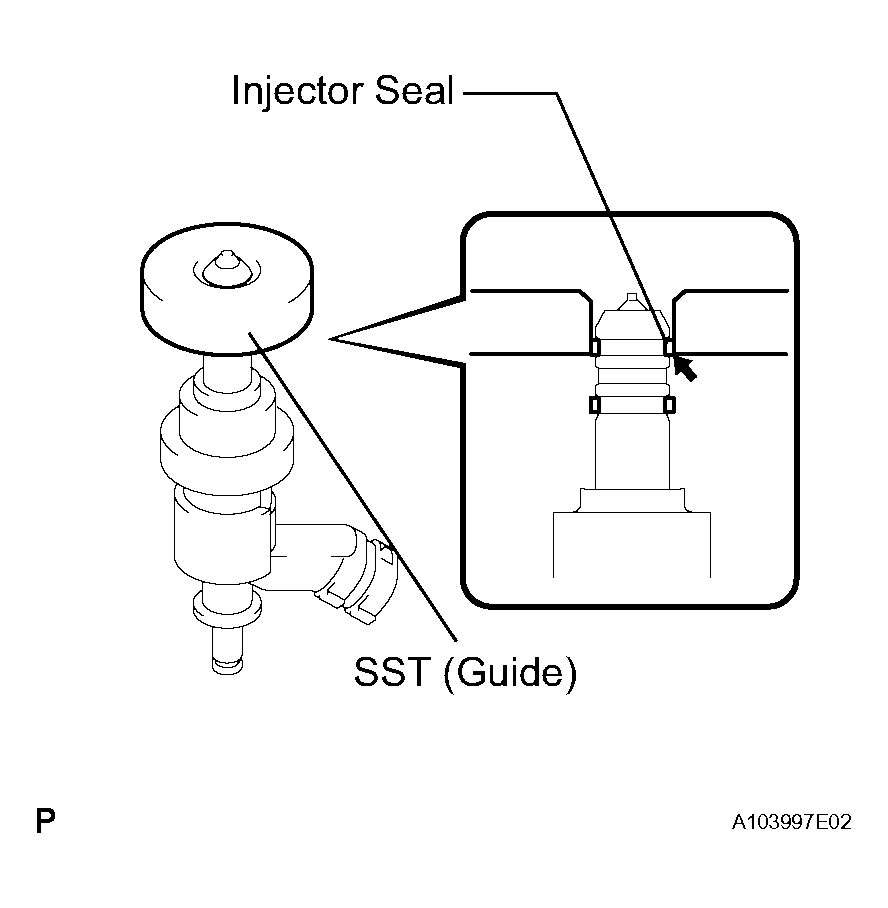 Injector Seal

SST (Guide)

P

A103997E02