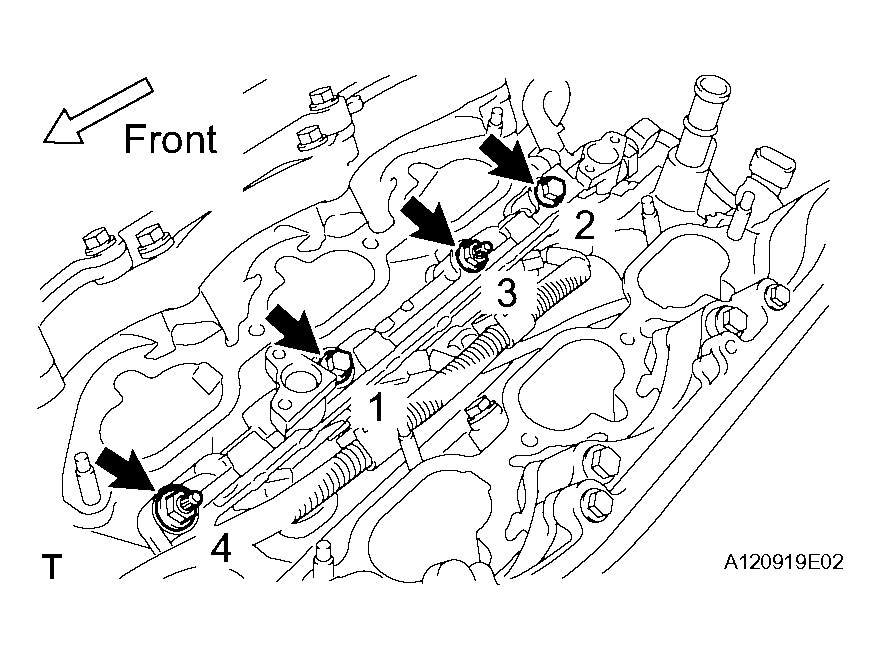 Front

2

3

1

4

T

A120919E02