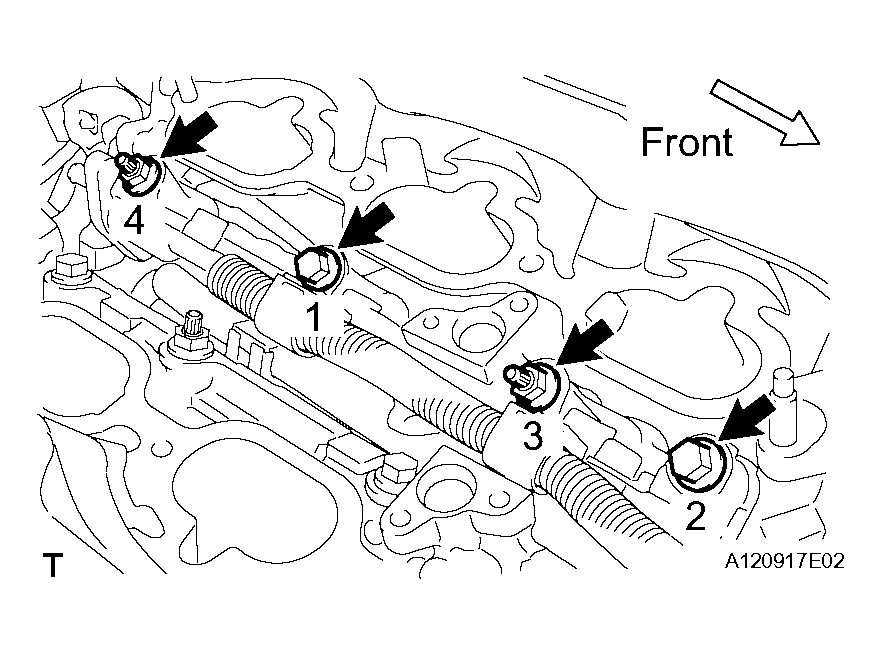 Front

4

1

3

2

T

A120917E02