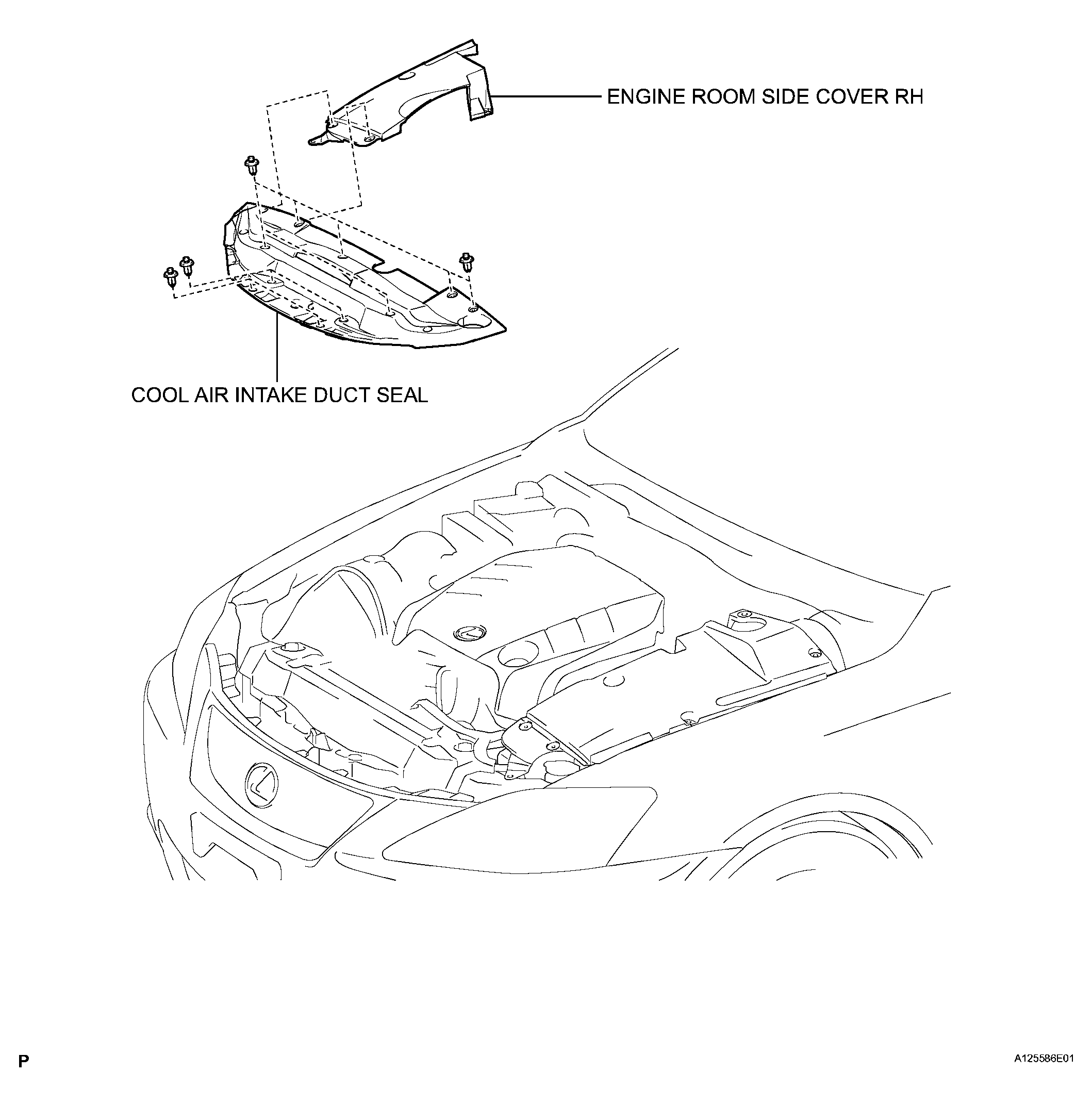 ENGINE ROOM SIDE COVER RH

COOL AIR INTAKE DUCT SEAL

P

A125586E01