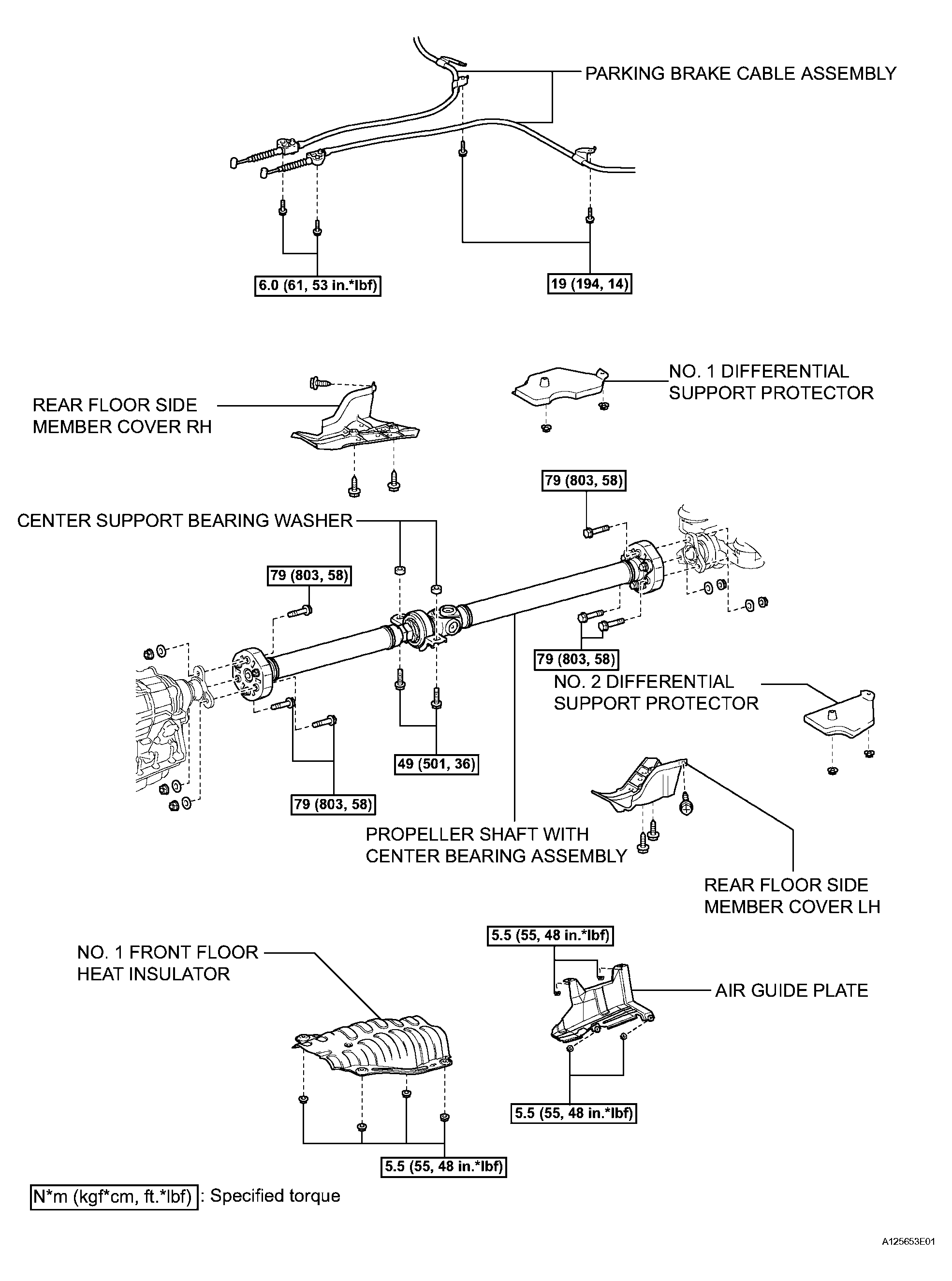 PARKING BRAKE CABLE ASSEMBLY

6.0 (61, 53 in.*lbf)

19 (194, 14)

REAR FLOOR SIDE MEMBER COVER RH

NO. 1 DIFFERENTIAL SUPPORT PROTECTOR

79 (803, 58)

CENTER SUPPORT BEARING WASHER

79 (803, 58)

79 (803, 58)

NO. 2 DIFFERENTIAL SUPPORT PROTECTOR

49 (501, 36)

79 (803, 58)

PROPELLER SHAFT WITH CENTER BEARING ASSEMBLY

REAR FLOOR SIDE MEMBER COVER LH

NO. 1 FRONT FLOOR HEAT INSULATOR

5.5 (55, 48 in.*lbf)

AIR GUIDE PLATE

5.5 (55, 48 in.*lbf)

5.5 (55, 48 in.*lbf)

N*m (kgf*cm, ft.*lbf) : Specified torque

A125653E01