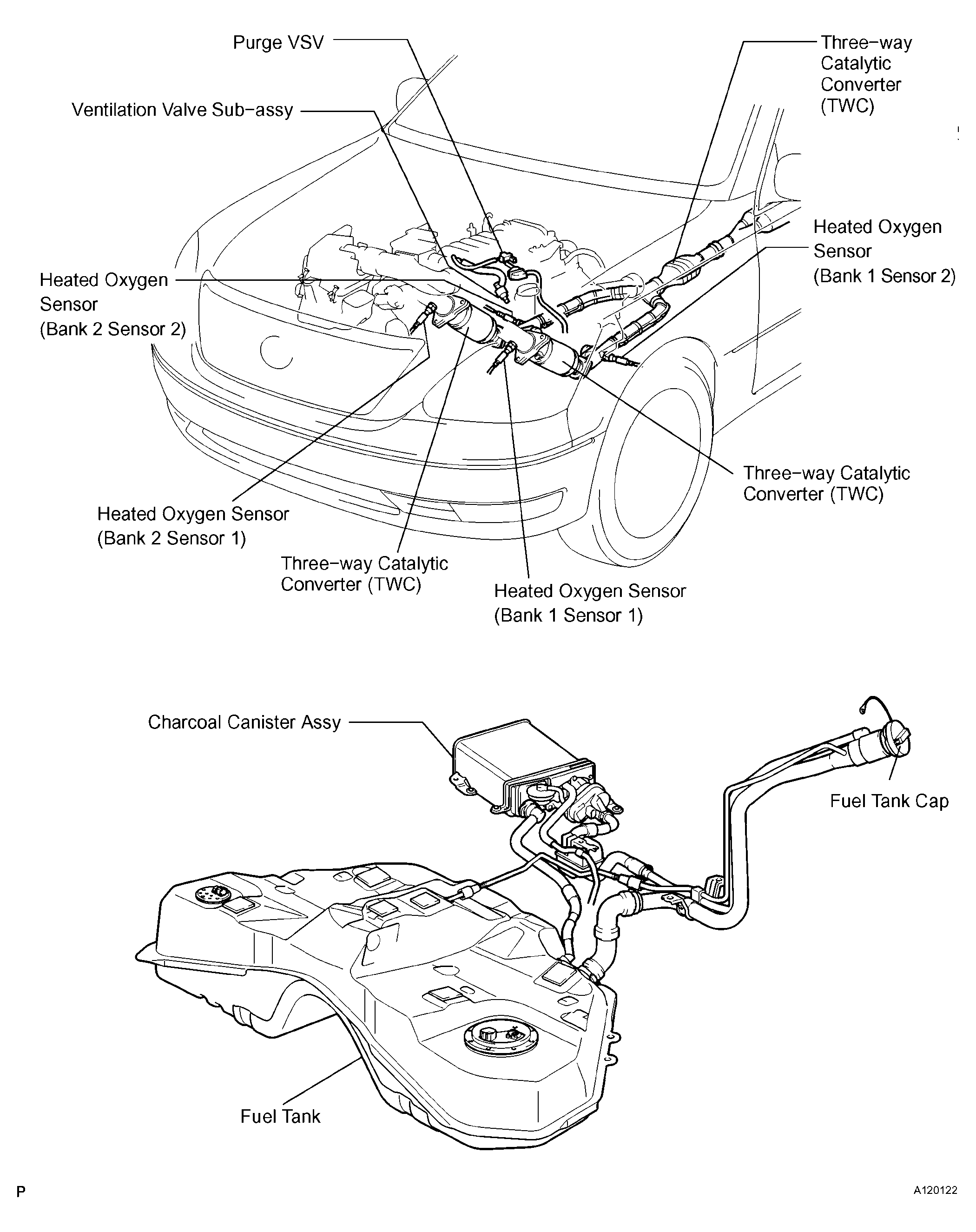 Purge VSV

Three-way Catalytic Converter (TWC)

Ventilation Valve Sub-assy

Heated Oxygen Sensor (Bank 1 Sensor 2)

Heated Oxygen Sensor (Bank 2 Sensor 2)

Three-way Catalytic Converter (TWC)

Heated Oxygen Sensor (Bank 2 Sensor 1)

Three-way Catalytic Converter (TWC)

Heated Oxygen Sensor (Bank 1 Sensor 1)

Charcoal Canister Assy

Fuel Tank Cap

Fuel Tank

P

A120122