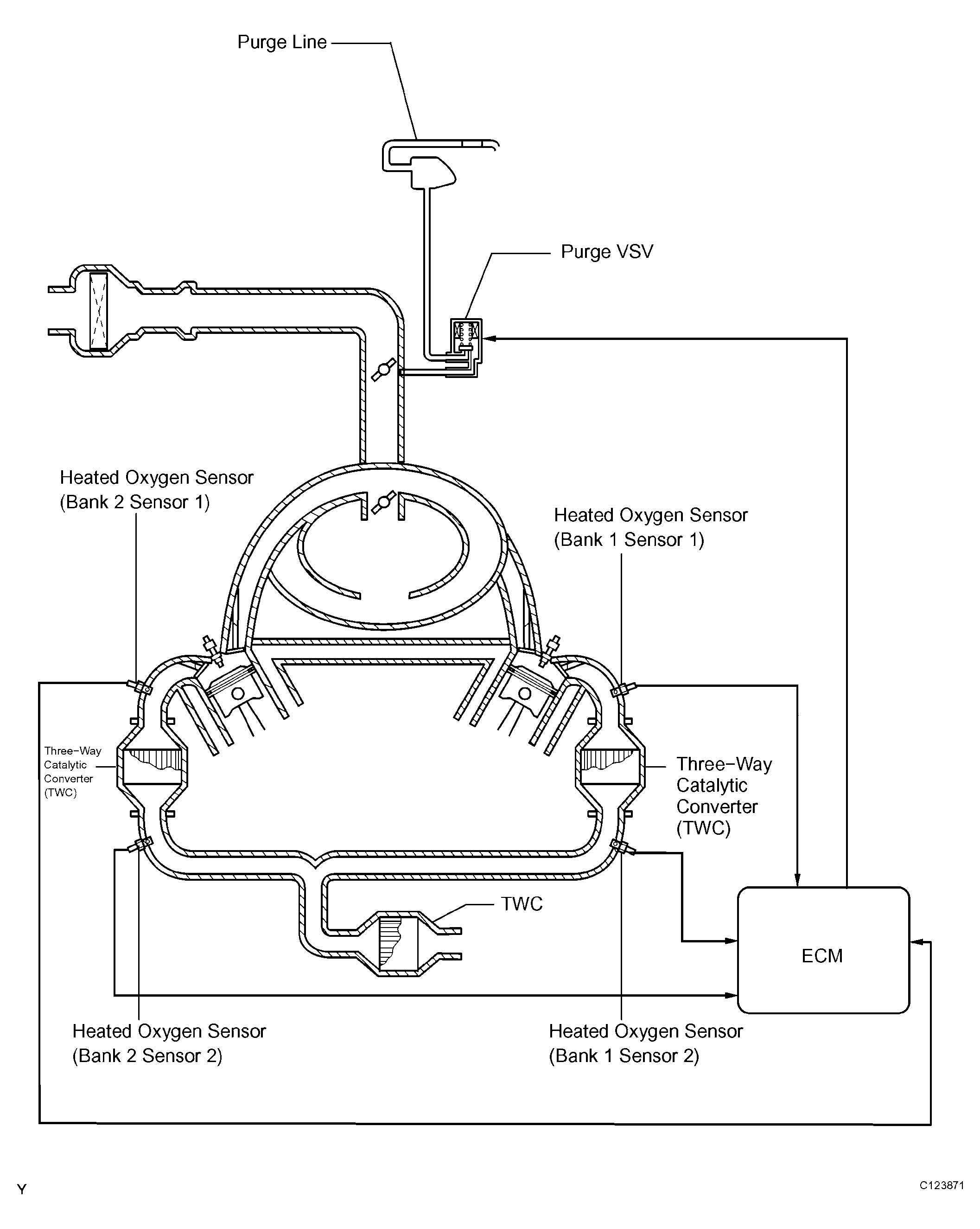 Purge Line

Purge VSV

Heated Oxygen Sensor (Bank 2 Sensor 1)

Heated Oxygen Sensor (Bank 1 Sensor 1)

Three-Way Catalytic Converter (TWC)

Three-Way Catalytic Converter (TWC)

TWC

ECM

Heated Oxygen Sensor (Bank 2 Sensor 2)

Heated Oxygen Sensor (Bank 1 Sensor 2)

Y

C123871