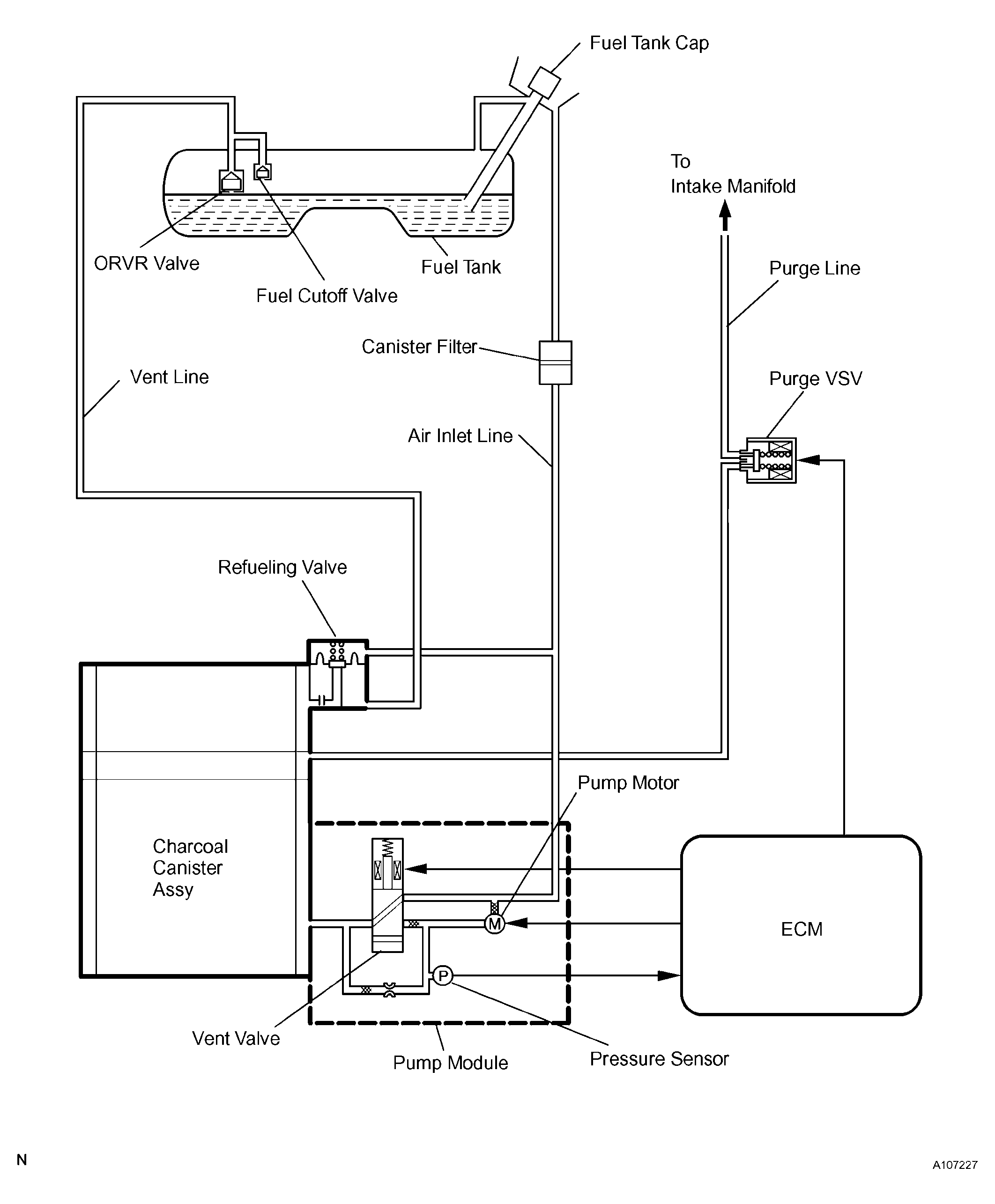 Fuel Tank Cap

To
Intake Manifold

ORVR Valve

Fuel Tank

Fuel Cutoff Valve

Purge Line

Canister Filter

Vent Line

Purge VSV

Air Inlet Line

Refueling Valve

Pump Motor

Charcoal
Canister
Assy

M

ECM

P

Vent Valve

Pump Module

Pressure Sensor

N

A107227