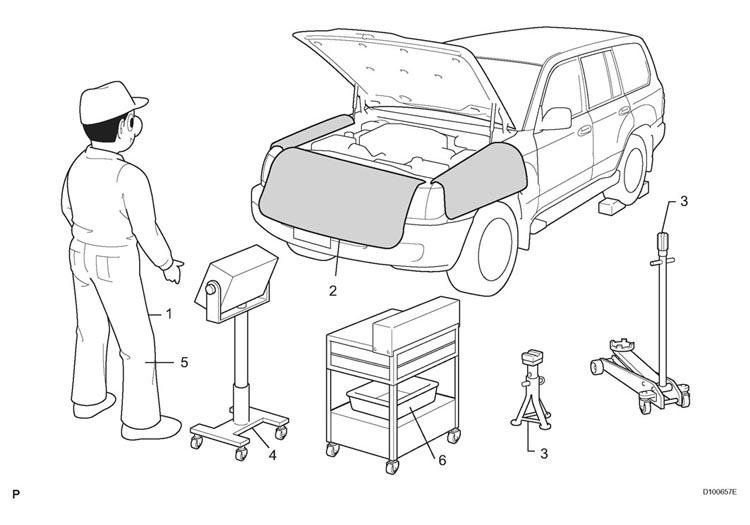 3
2
1
5
4
6
3
P
D100657E