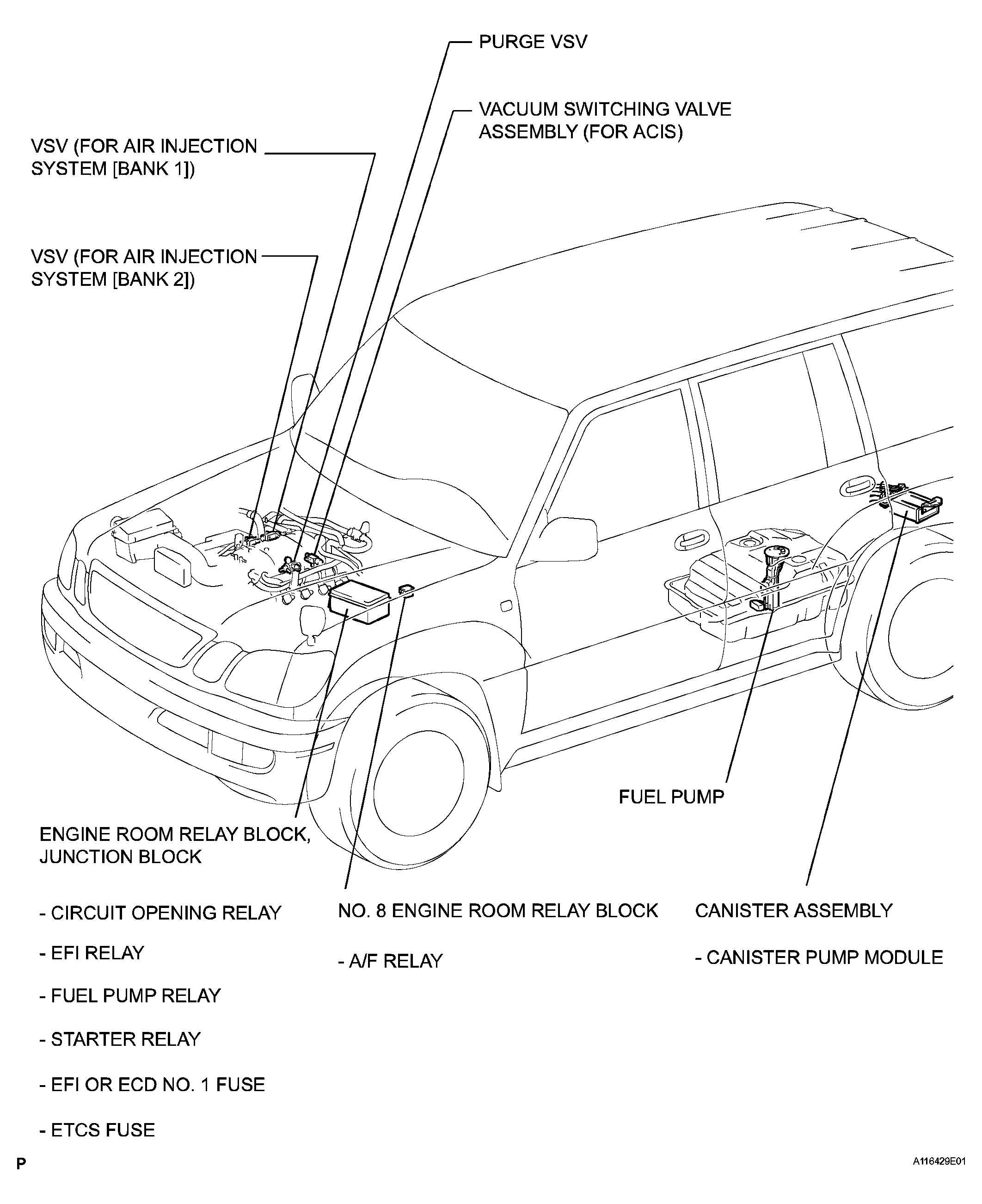 PURGE VSV

VACUUM SWITCHING VALVE ASSEMBLY (FOR ACIS)

VSV (FOR AIR INJECTION SYSTEM [BANK 1])

VSV (FOR AIR INJECTION SYSTEM [BANK 2])

FUEL PUMP

ENGINE ROOM RELAY BLOCK, JUNCTION BLOCK

- CIRCUIT OPENING RELAY

- EFI RELAY

- FUEL PUMP RELAY

- STARTER RELAY

- EFI OR ECD NO. 1 FUSE

- ETCS FUSE

NO. 8 ENGINE ROOM RELAY BLOCK

- A/F RELAY

CANISTER ASSEMBLY

- CANISTER PUMP MODULE

P

A116429E01