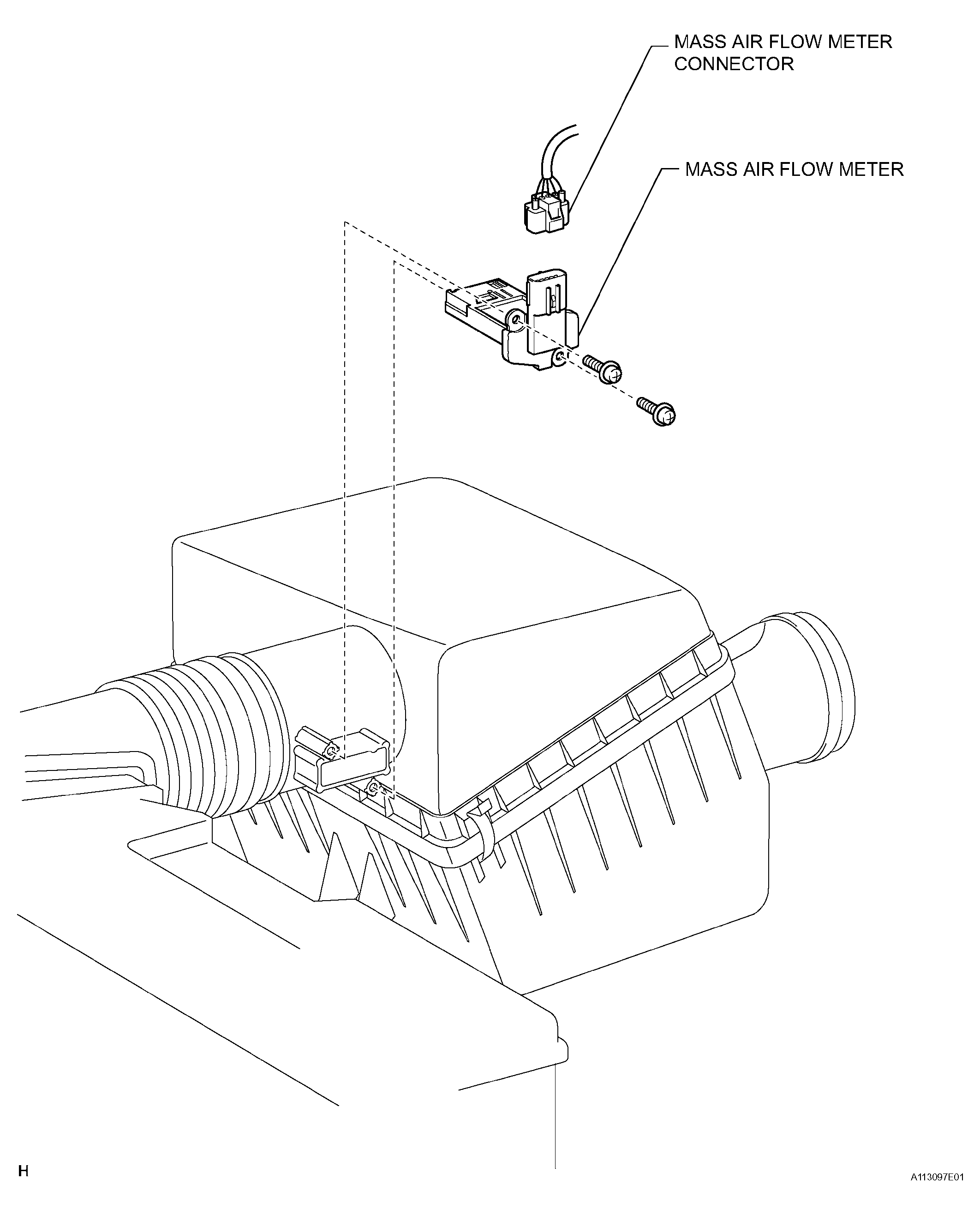 MASS AIR FLOW METER CONNECTOR

MASS AIR FLOW METER

H

A113097E01