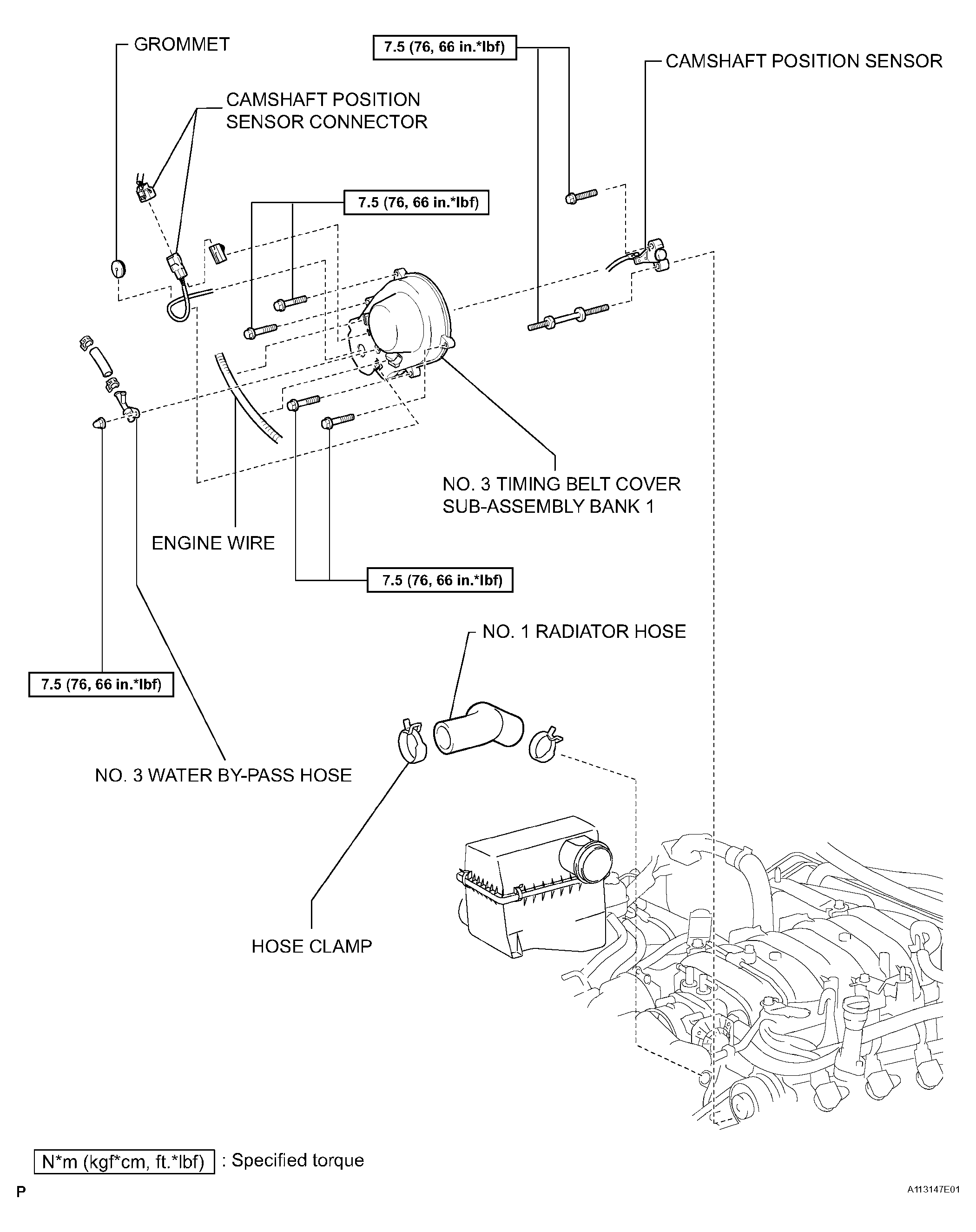 GROMMET

7.5 (76, 66 in.*lbf)

CAMSHAFT POSITION SENSOR

CAMSHAFT POSITION SENSOR CONNECTOR

7.5 (76, 66 in.*lbf)

NO. 3 TIMING BELT COVER SUB-ASSEMBLY BANK 1

ENGINE WIRE

7.5 (76, 66 in.*lbf)

NO. 1 RADIATOR HOSE

7.5 (76, 66 in.*lbf)

NO. 3 WATER BY-PASS HOSE

HOSE CLAMP

N*m (kgf*cm, ft.*lbf) : Specified torque

P

A113147E01