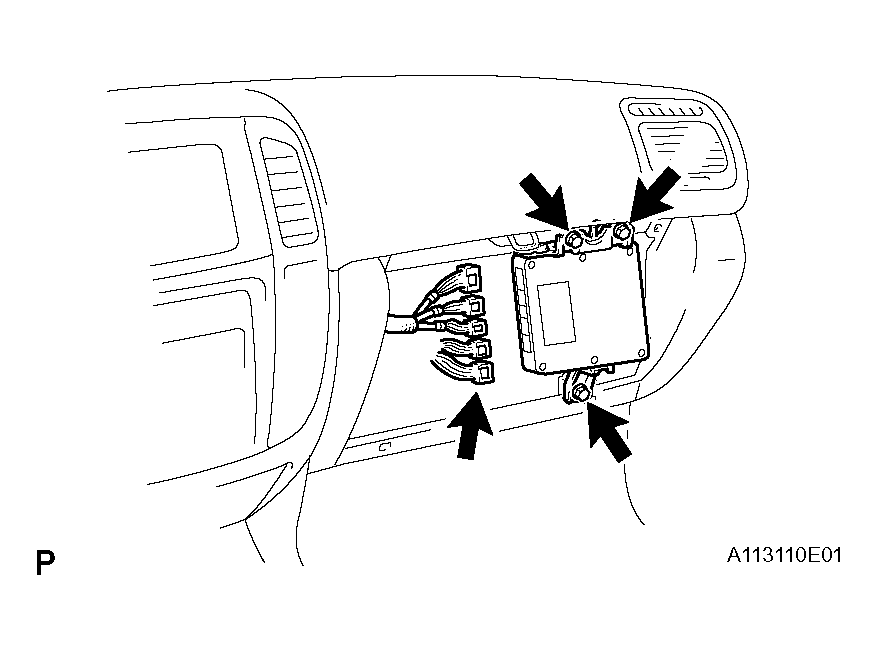 P

A113110E01