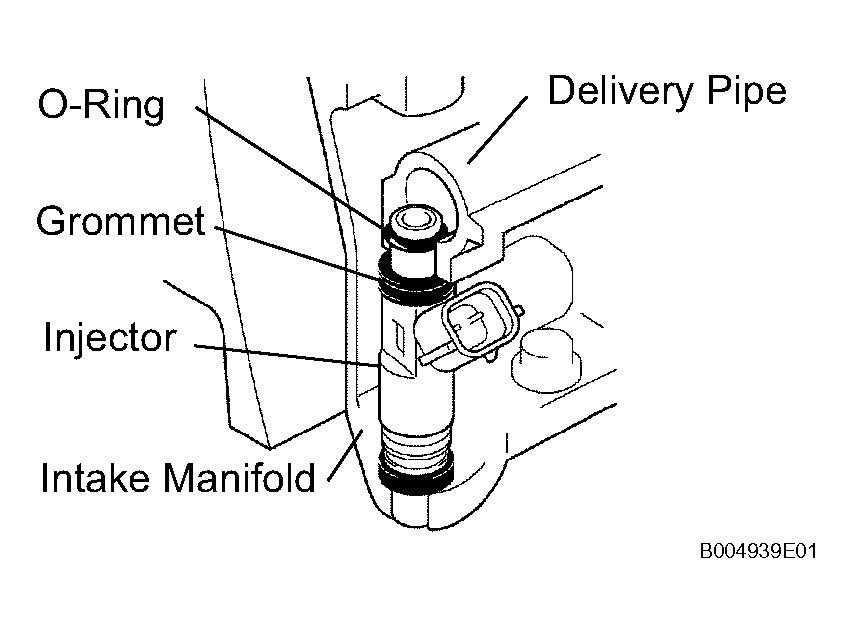 O-Ring

Delivery Pipe

Grommet

Injector

Intake Manifold

B004939E01