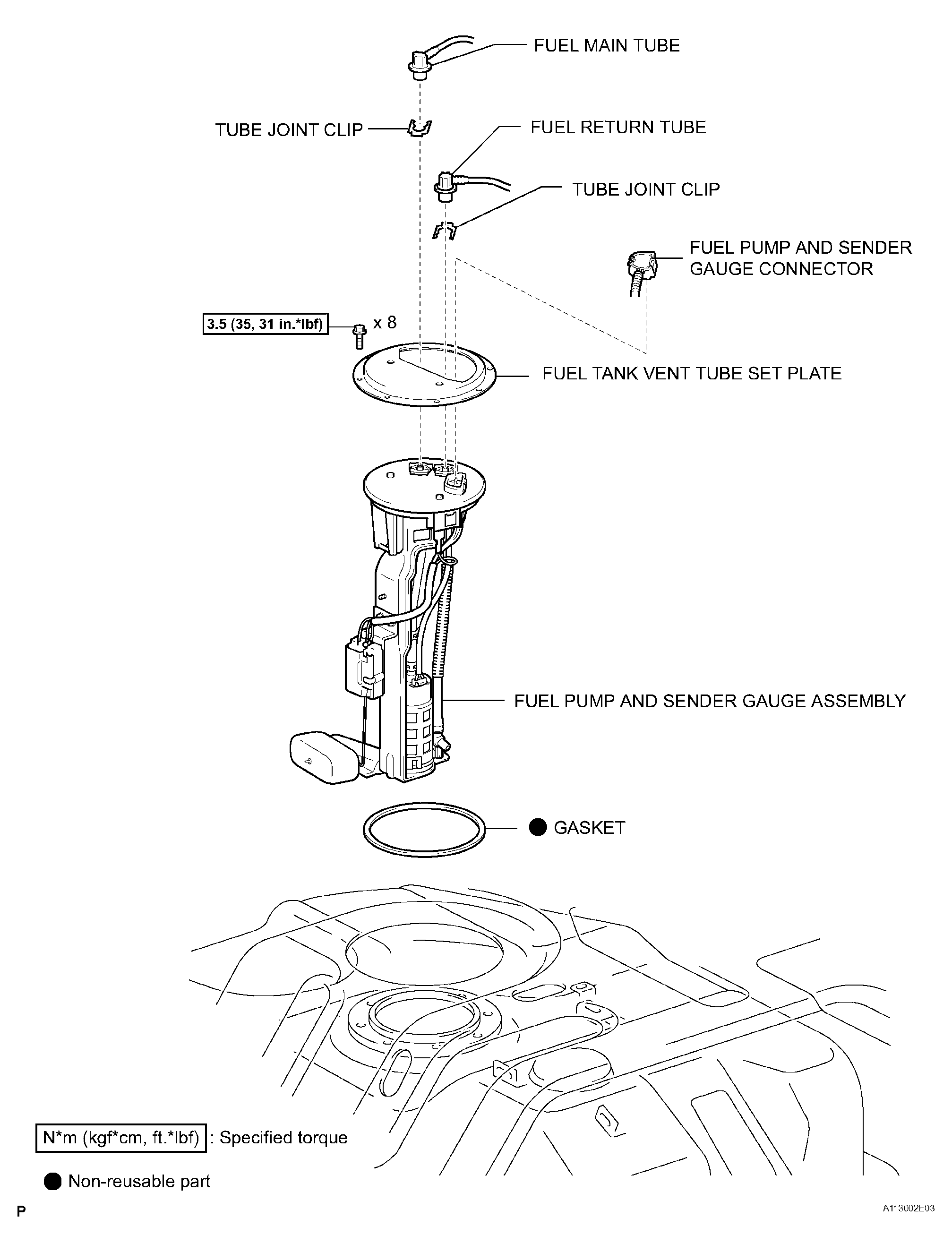 FUEL MAIN TUBE

TUBE JOINT CLIP

FUEL RETURN TUBE

TUBE JOINT CLIP

FUEL PUMP AND SENDER GAUGE CONNECTOR

3.5 (35, 31 in.*lbf)

x 8

FUEL TANK VENT TUBE SET PLATE

FUEL PUMP AND SENDER GAUGE ASSEMBLY

● GASKET

N*m (kgf*cm, ft.*lbf) : Specified torque

● Non-reusable part

P

A113002E03