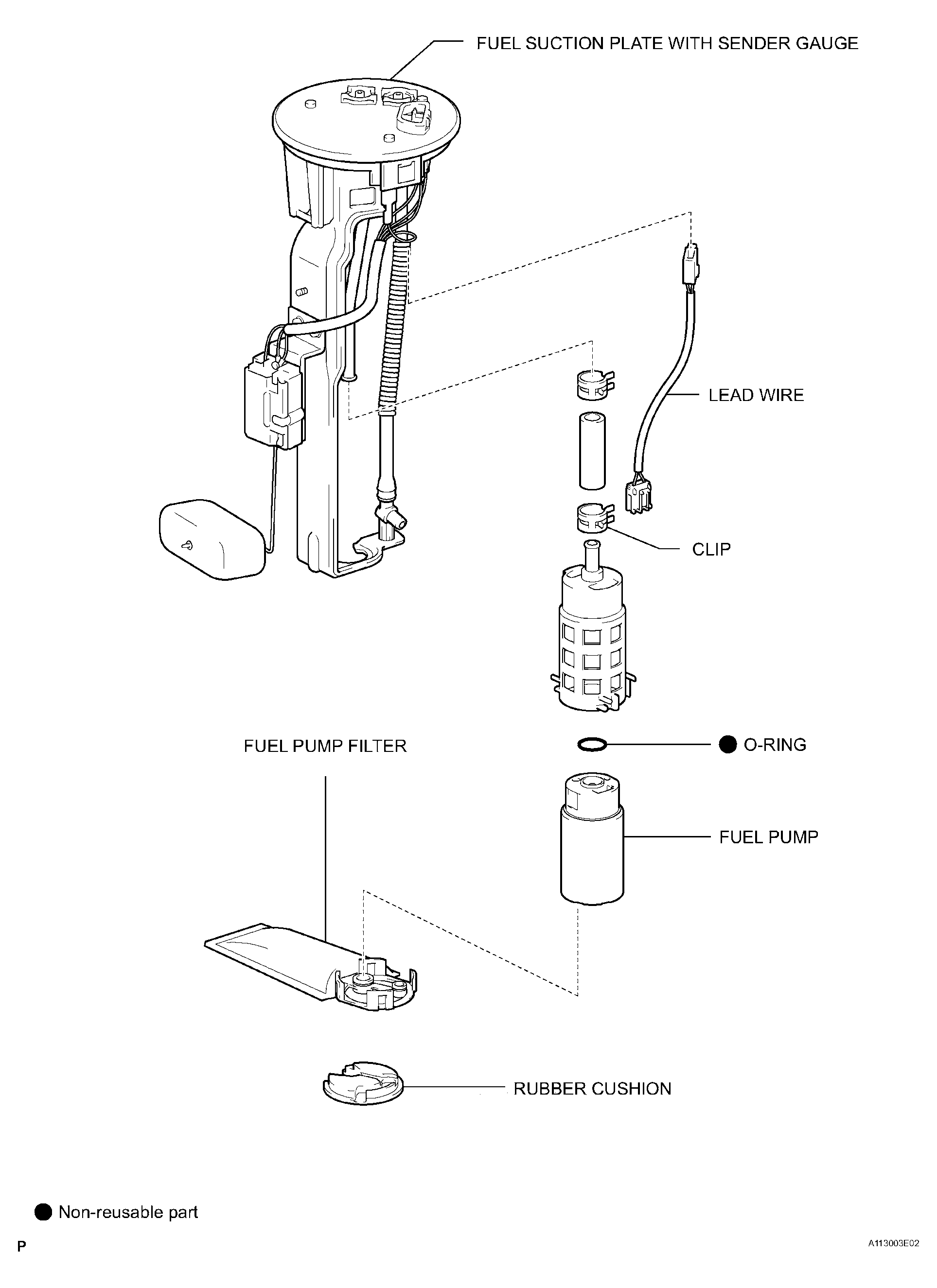 FUEL SUCTION PLATE WITH SENDER GAUGE

LEAD WIRE

CLIP

FUEL PUMP FILTER

● O-RING

FUEL PUMP

RUBBER CUSHION

● Non-reusable part

P

A113003E02