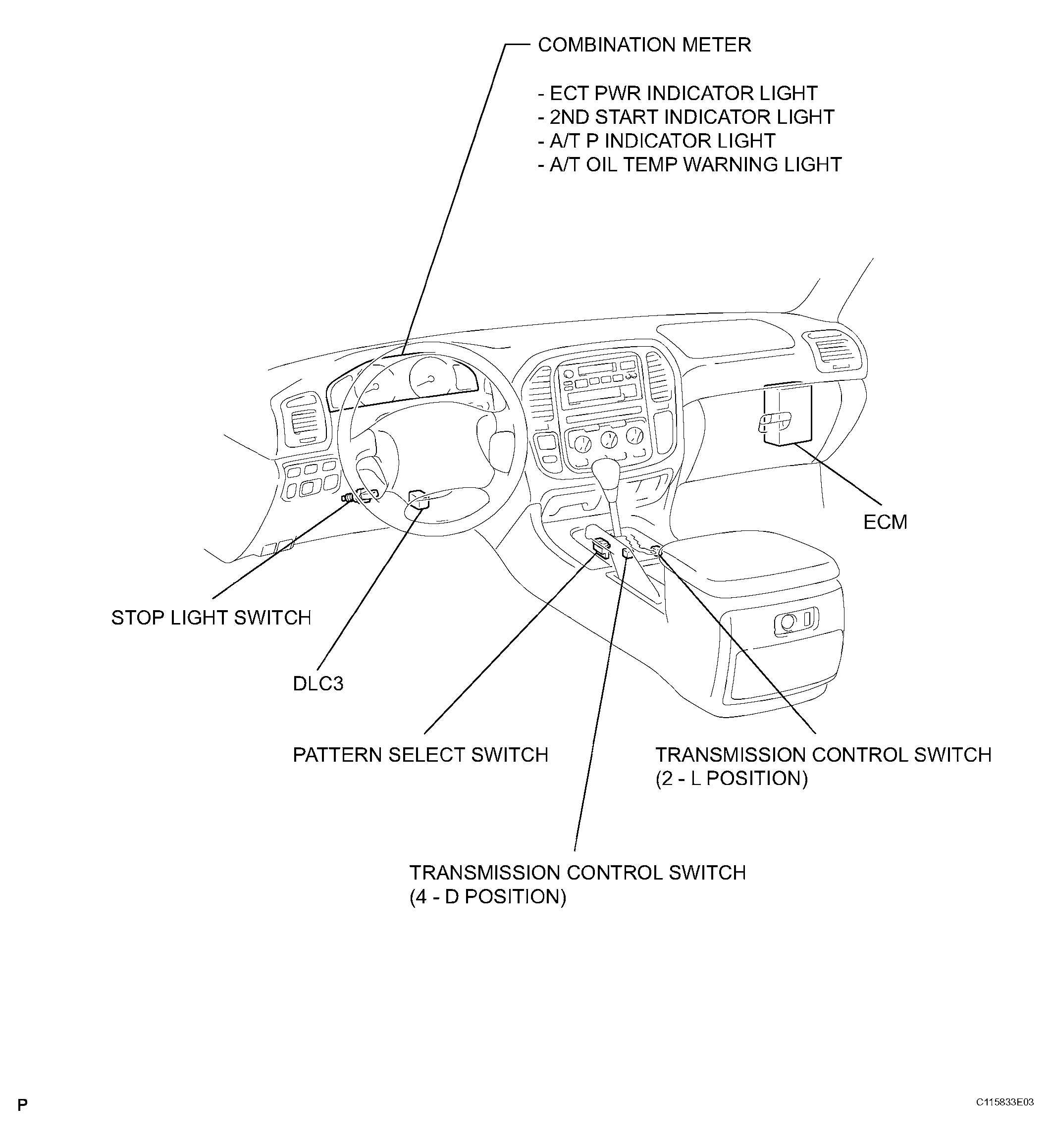 COMBINATION METER

- ECT PWR INDICATOR LIGHT
- 2ND START INDICATOR LIGHT
- A/T P INDICATOR LIGHT
- A/T OIL TEMP WARNING LIGHT

ECM

STOP LIGHT SWITCH

DLC3

PATTERN SELECT SWITCH

TRANSMISSION CONTROL SWITCH
(2 - L POSITION)

TRANSMISSION CONTROL SWITCH
(4 - D POSITION)

P

C115833E03