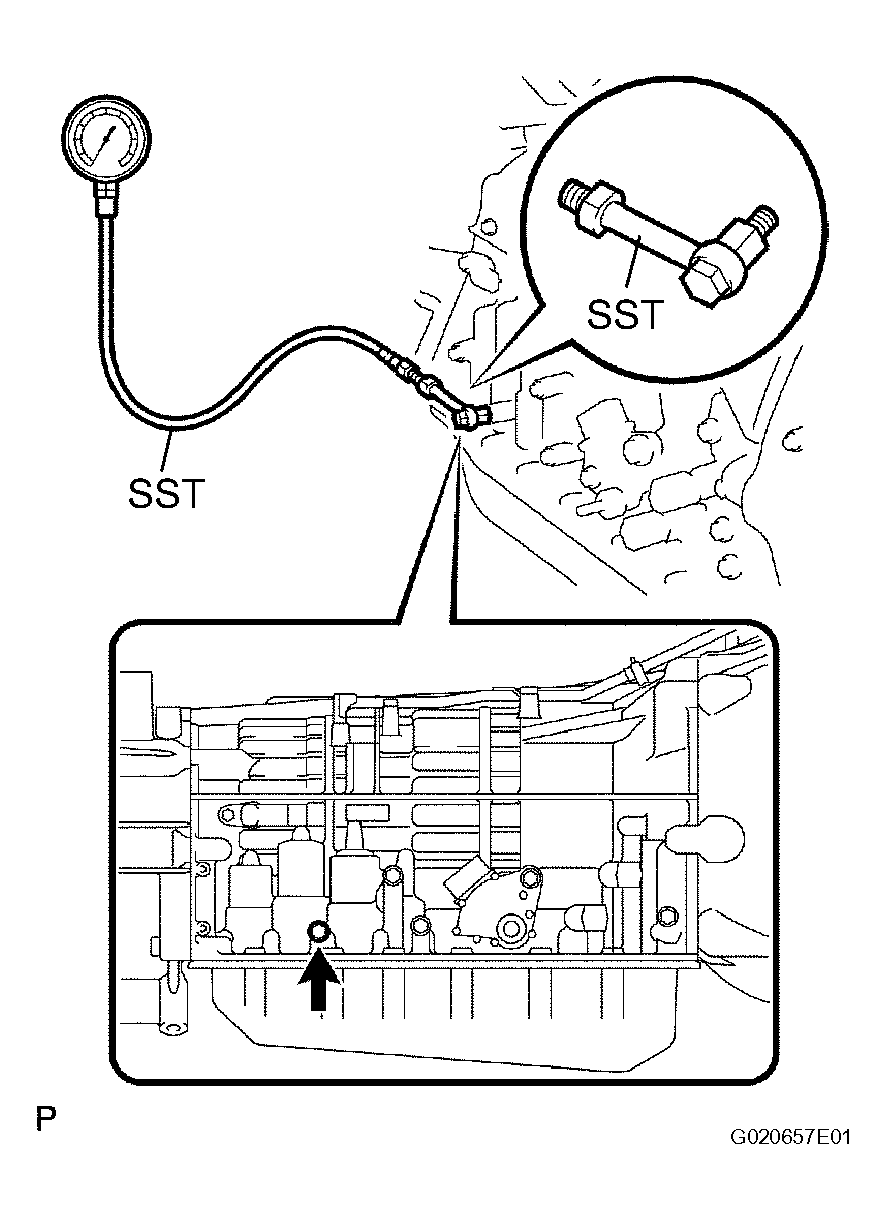 SST

SST

P

G020657E01