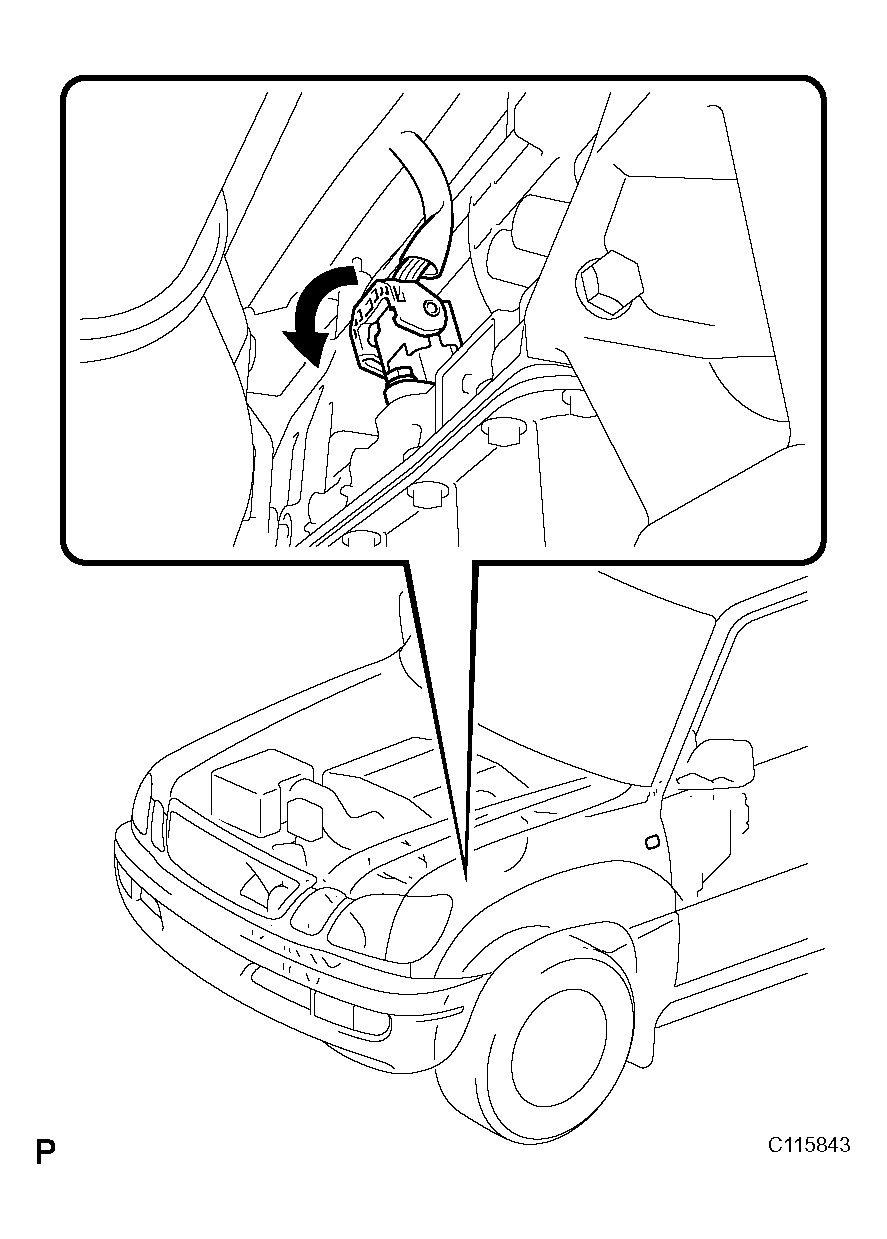 P

C115843