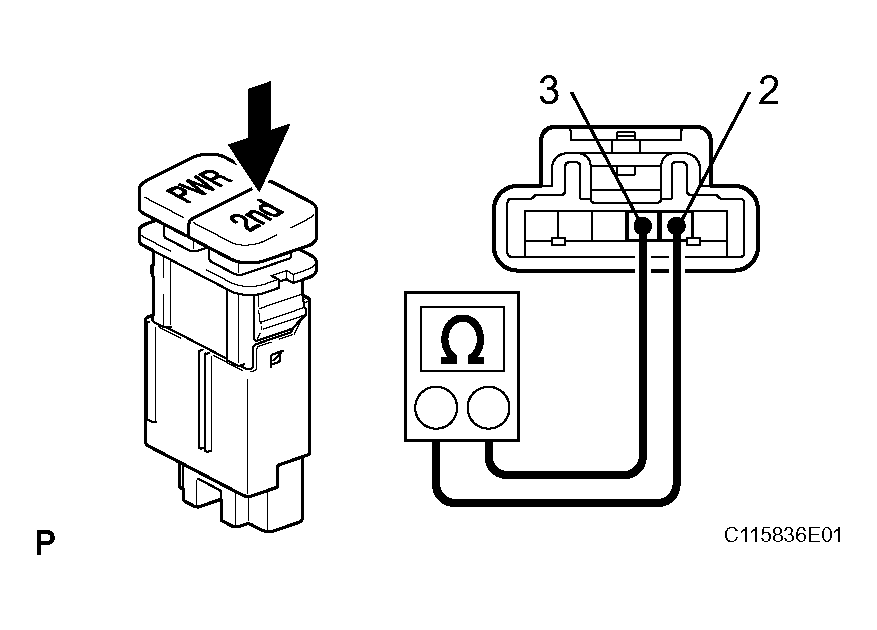 PWR
2nd
3
2
Ω
P
C115836E01