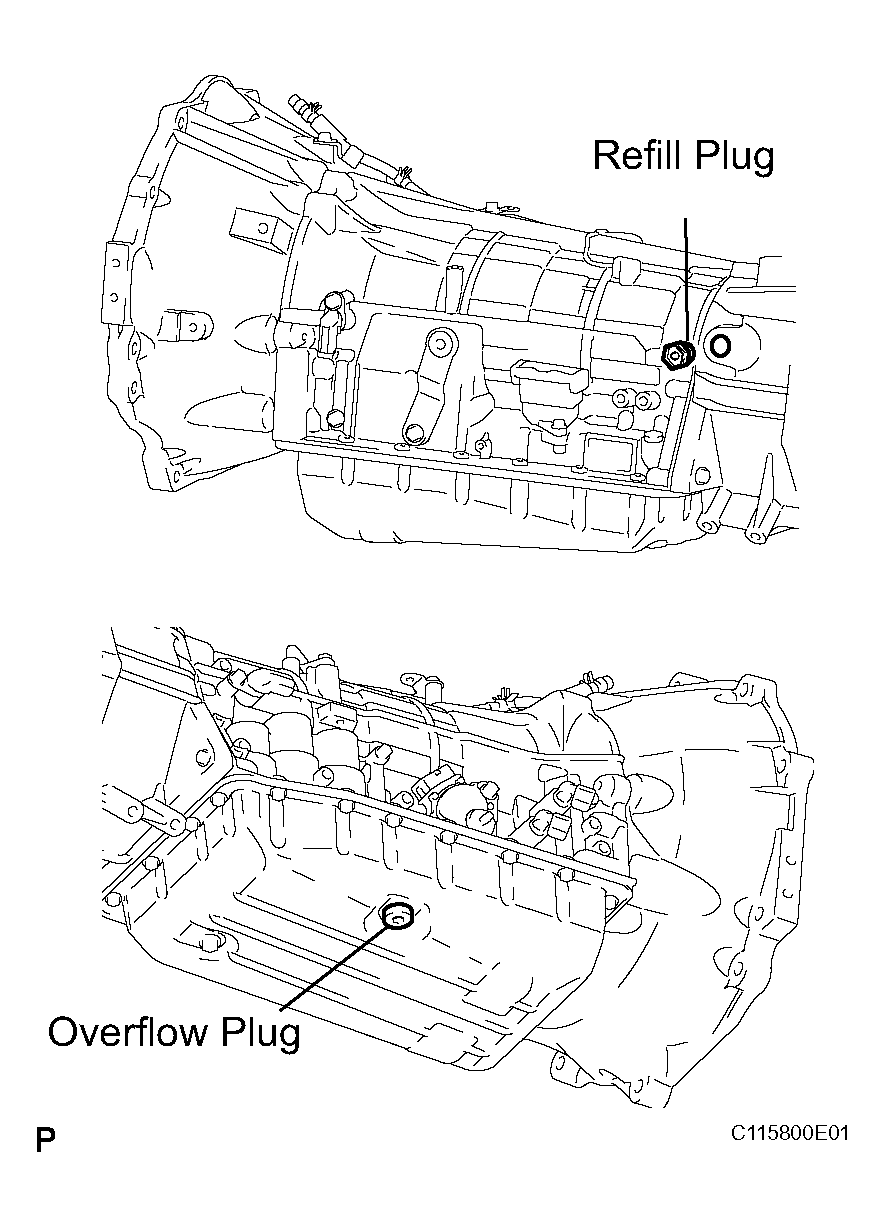 Refill Plug

Overflow Plug

P

C115800E01