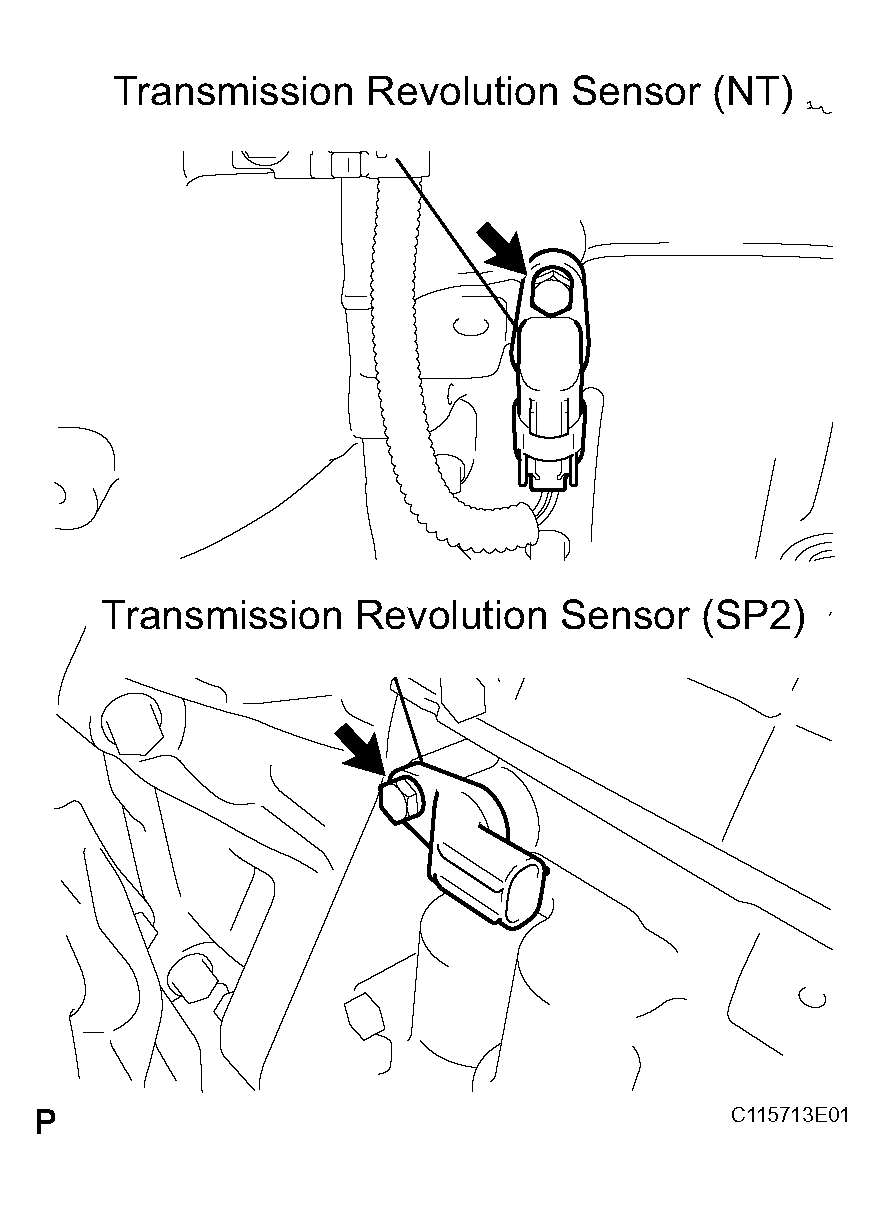 Transmission Revolution Sensor (NT)

Transmission Revolution Sensor (SP2)

P

C115713E01