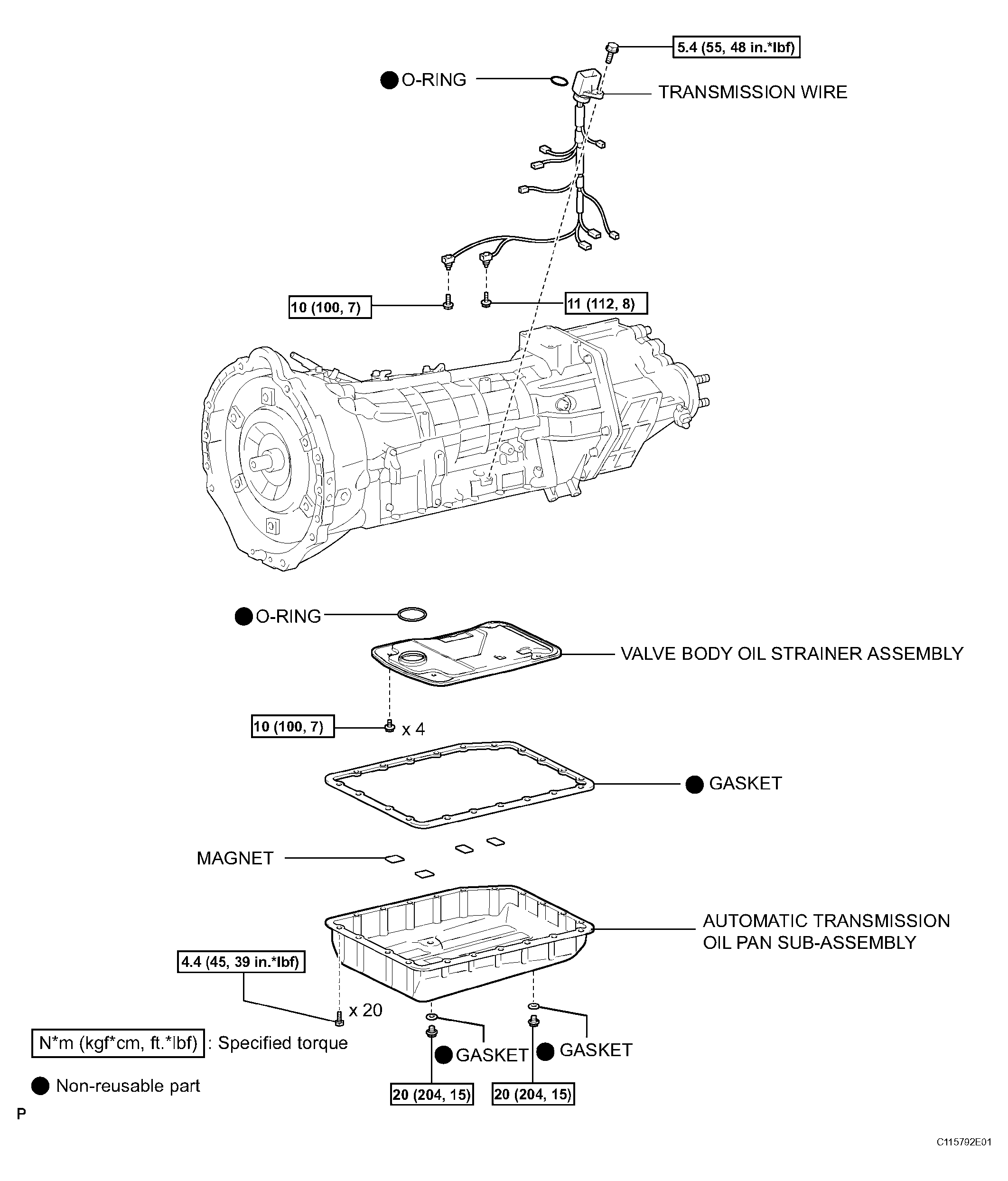 5.4 (55, 48 in.*lbf)

● O-RING

TRANSMISSION WIRE

10 (100, 7)

11 (112, 8)

● O-RING

VALVE BODY OIL STRAINER ASSEMBLY

10 (100, 7)

x 4

● GASKET

MAGNET

AUTOMATIC TRANSMISSION OIL PAN SUB-ASSEMBLY

4.4 (45, 39 in.*lbf)

x 20

N*m (kgf*cm, ft.*lbf) : Specified torque

● GASKET

● GASKET

● Non-reusable part

20 (204, 15)

20 (204, 15)

P

C115792E01