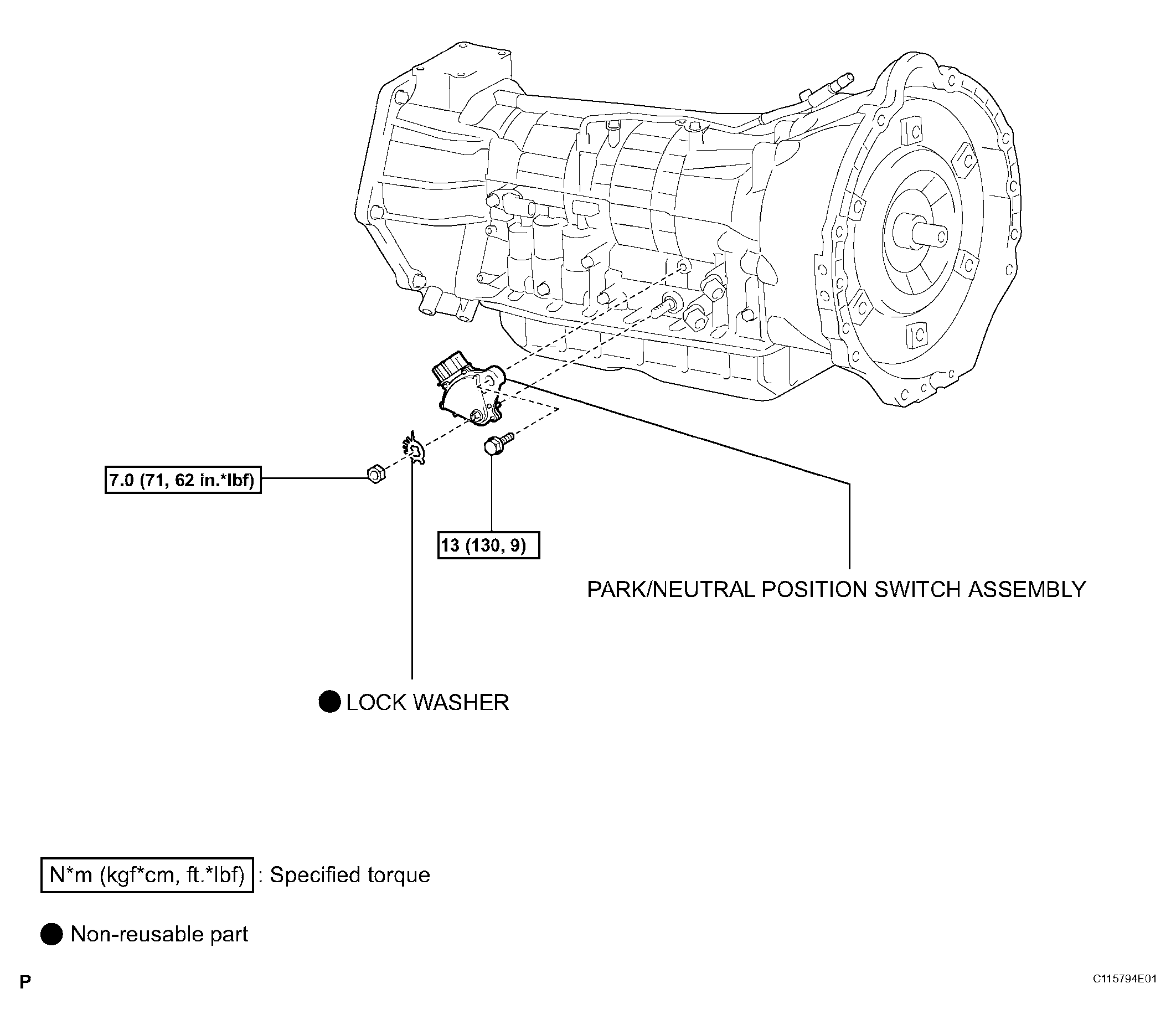 7.0 (71, 62 in.*lbf)

13 (130, 9)

PARK/NEUTRAL POSITION SWITCH ASSEMBLY

● LOCK WASHER

N*m (kgf*cm, ft.*lbf) : Specified torque

● Non-reusable part

P

C115794E01