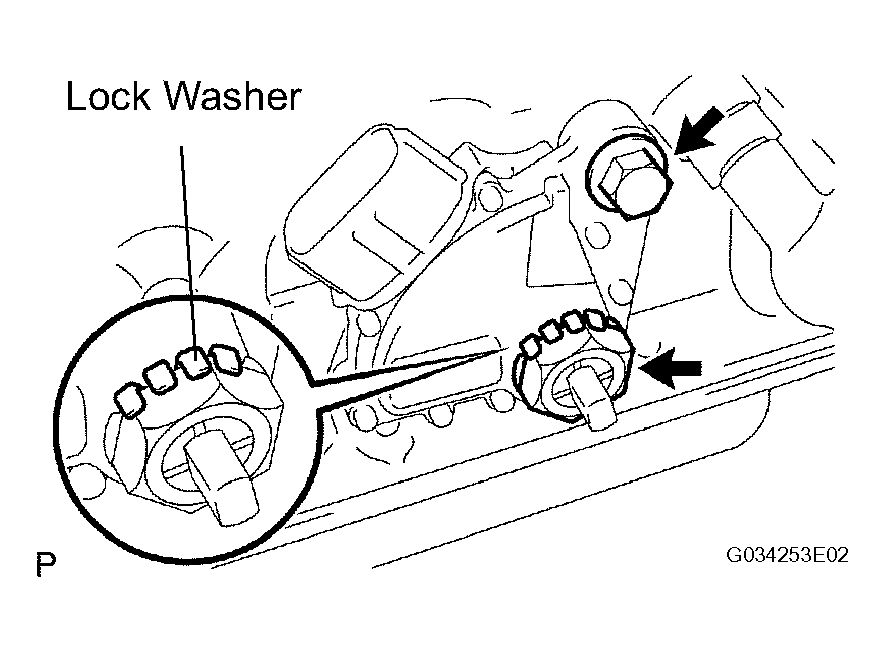 Lock Washer

P

G034253E02