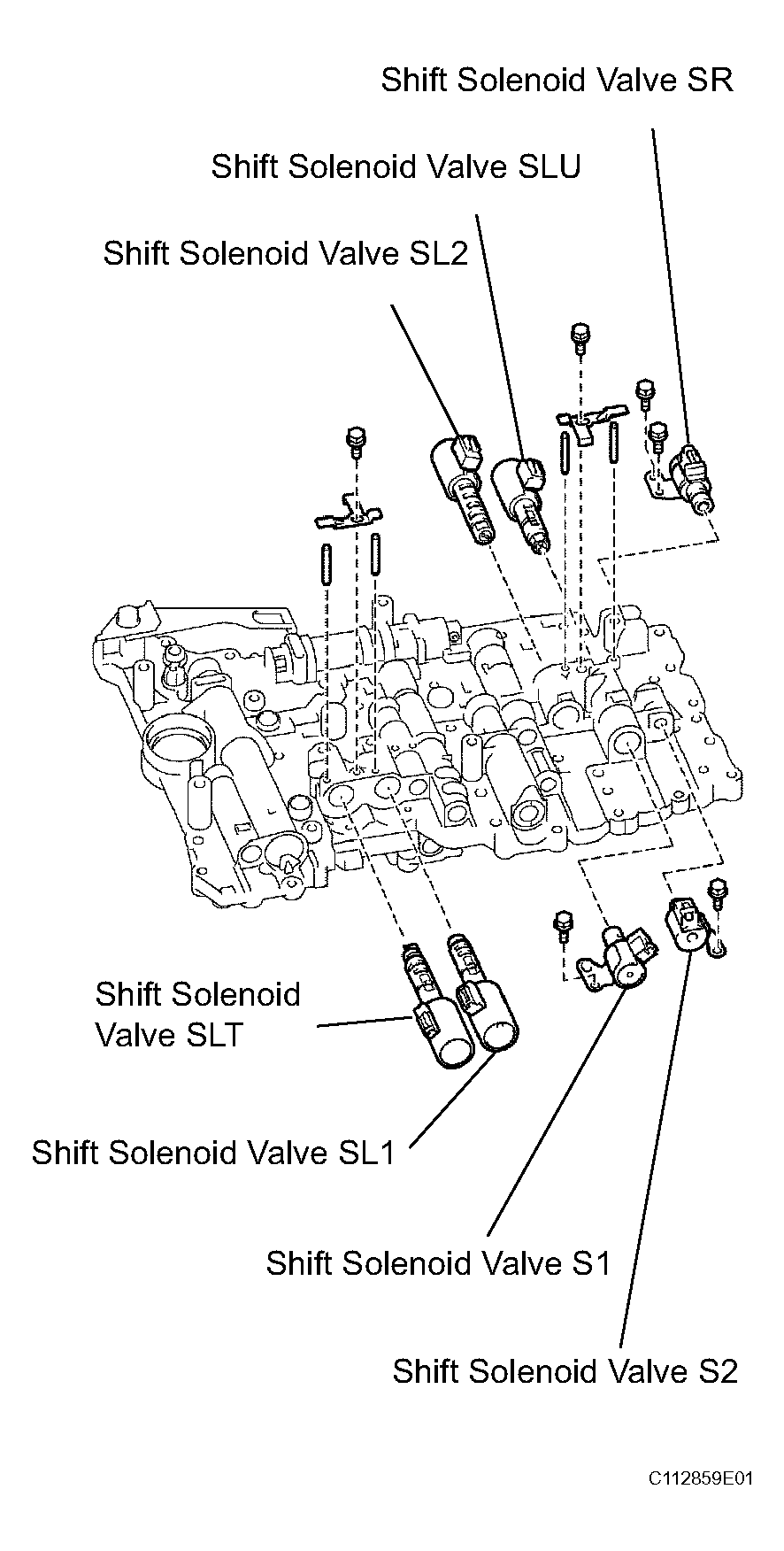 Shift Solenoid Valve SR

Shift Solenoid Valve SLU

Shift Solenoid Valve SL2

Shift Solenoid Valve SLT

Shift Solenoid Valve SL1

Shift Solenoid Valve S1

Shift Solenoid Valve S2

C112859E01