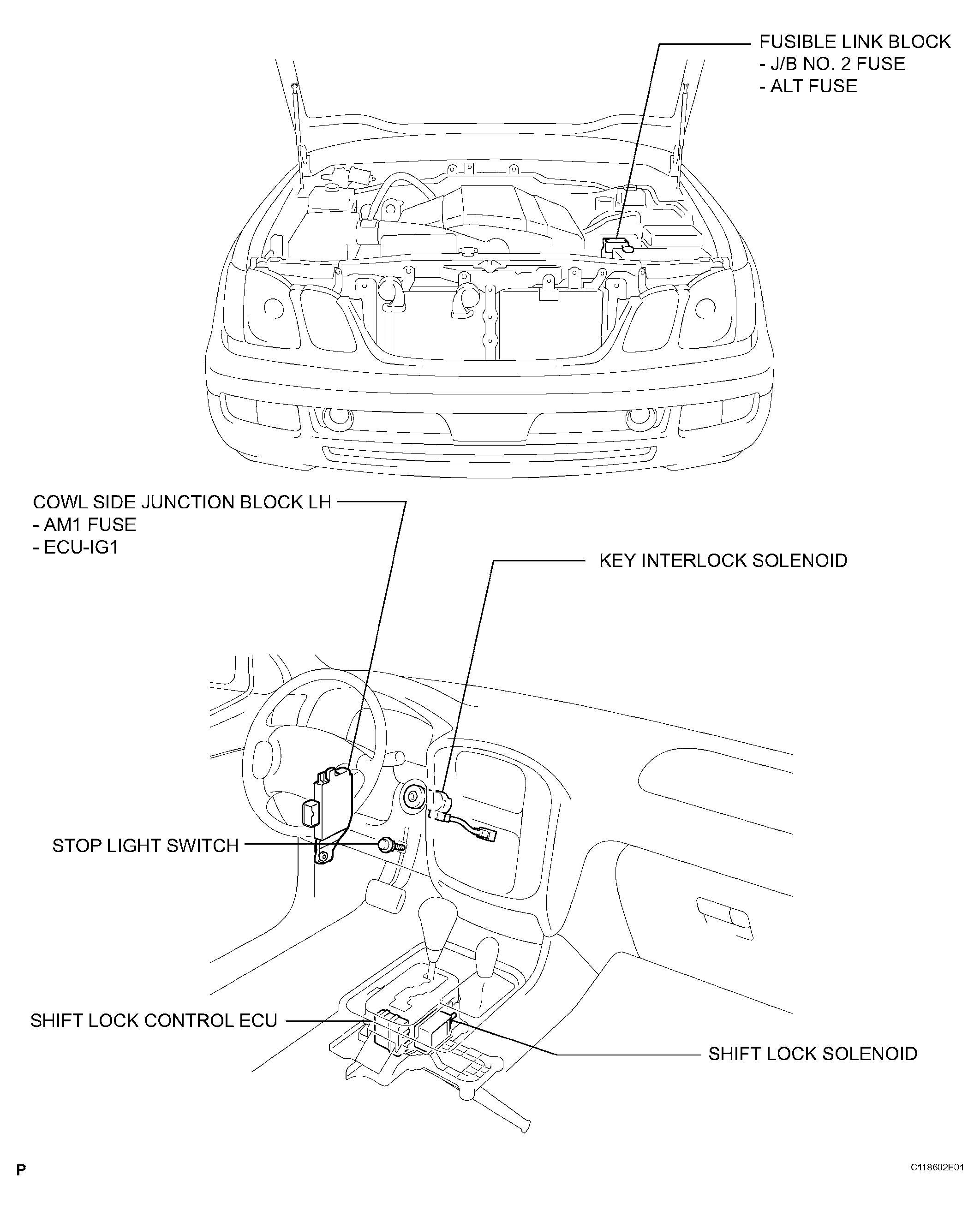 FUSIBLE LINK BLOCK
- J/B NO. 2 FUSE
- ALT FUSE

COWL SIDE JUNCTION BLOCK LH
- AM1 FUSE
- ECU-IG1

KEY INTERLOCK SOLENOID

STOP LIGHT SWITCH

SHIFT LOCK CONTROL ECU

SHIFT LOCK SOLENOID

P

C118602E01