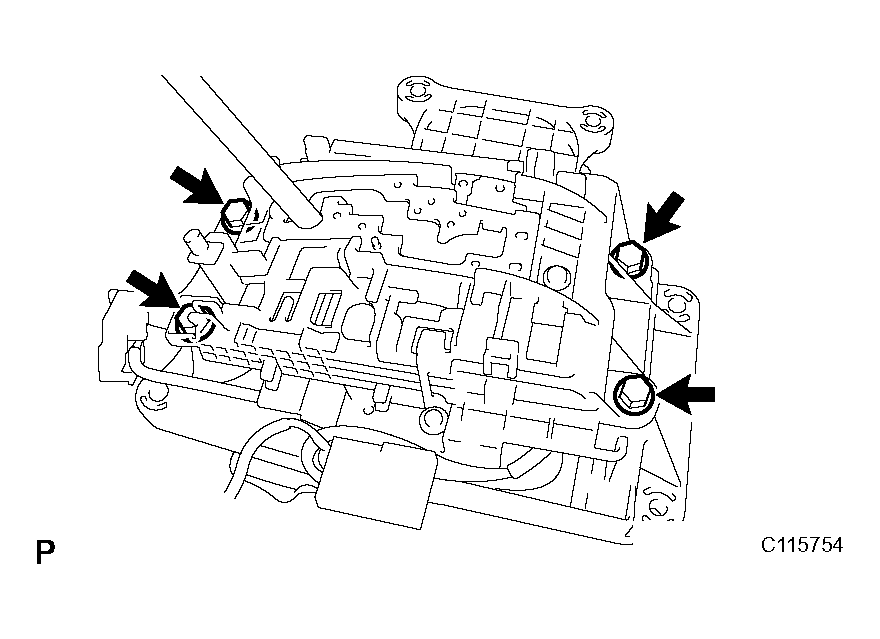 P

C115754