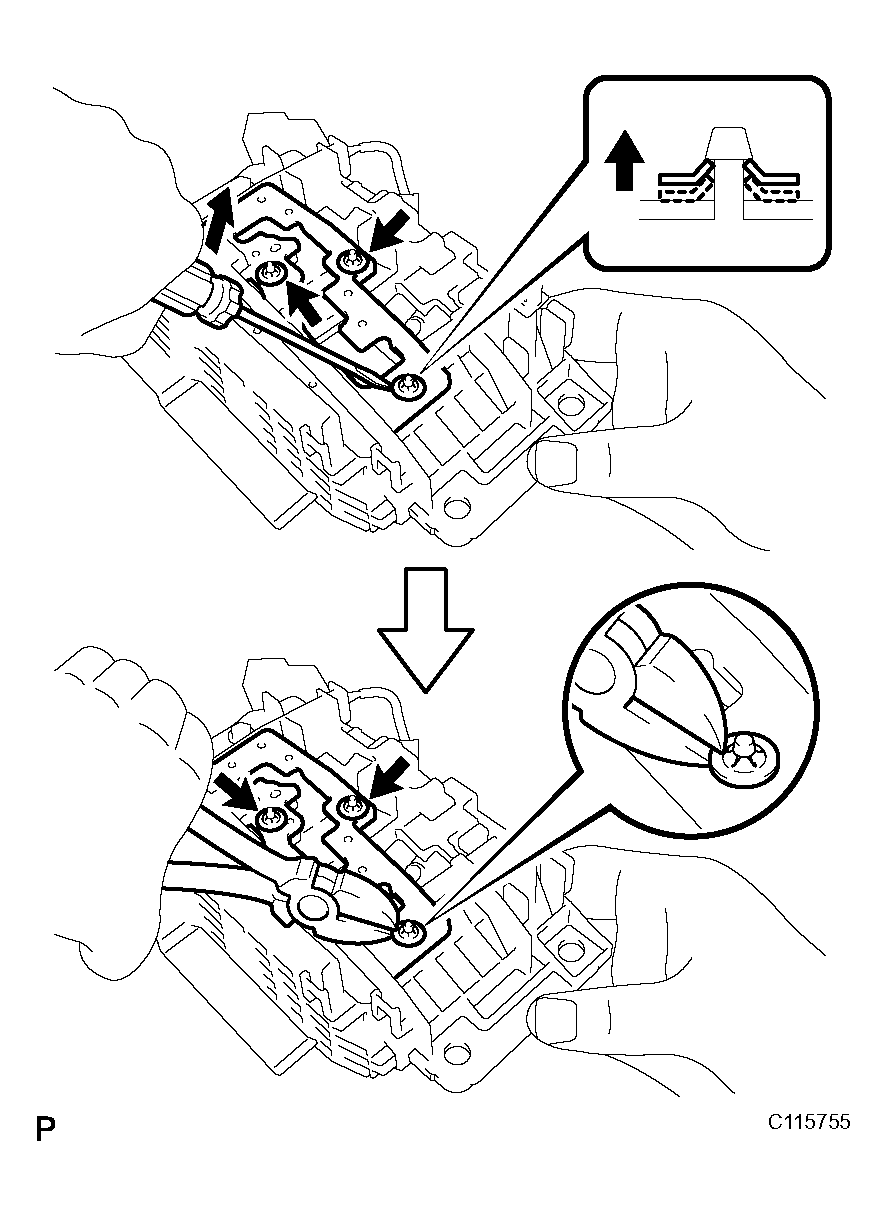 P

C115755