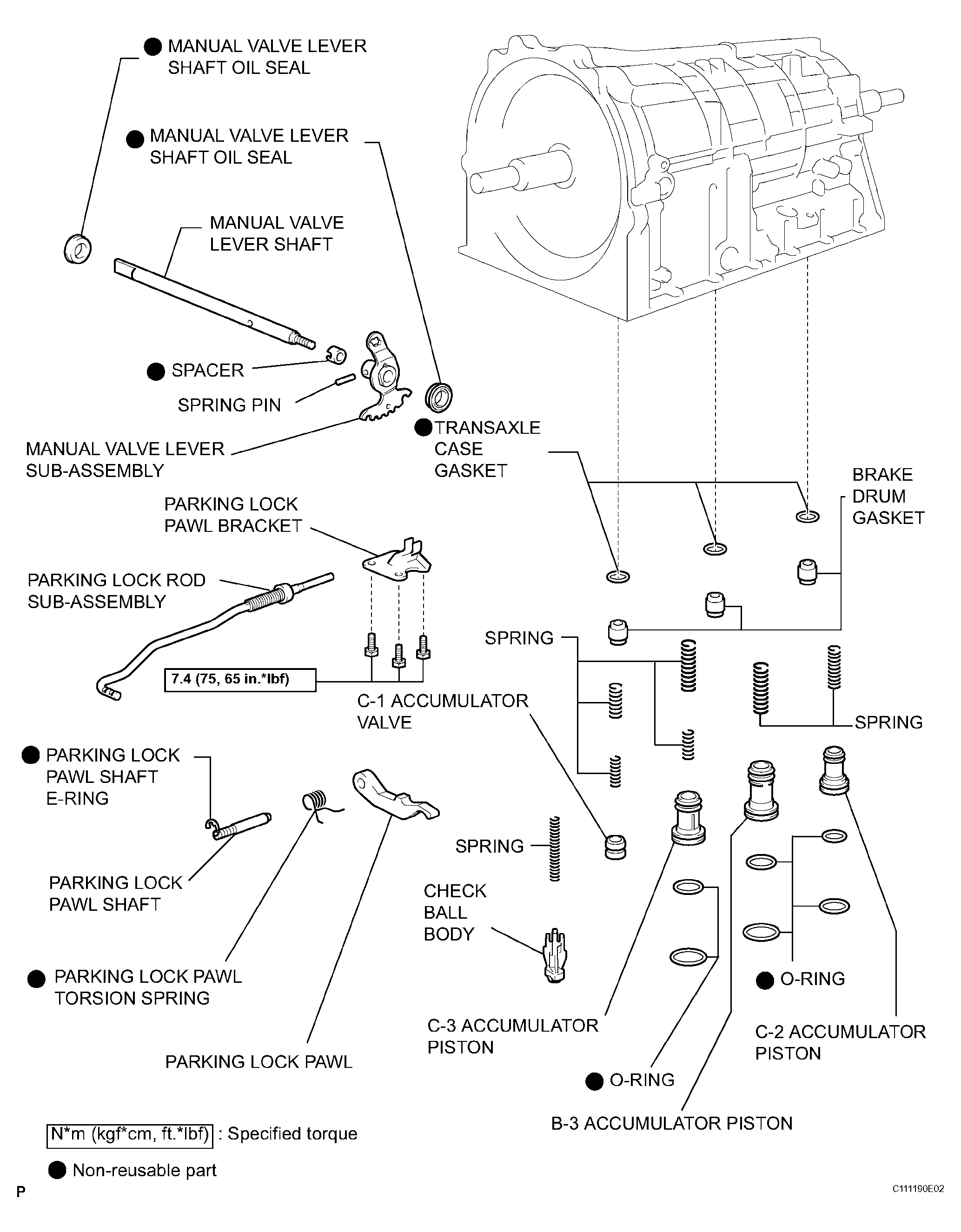 ● MANUAL VALVE LEVER SHAFT OIL SEAL

● MANUAL VALVE LEVER SHAFT OIL SEAL

MANUAL VALVE LEVER SHAFT

● SPACER

SPRING PIN

MANUAL VALVE LEVER SUB-ASSEMBLY

● TRANSAXLE CASE GASKET

BRAKE DRUM GASKET

PARKING LOCK PAWL BRACKET

PARKING LOCK ROD SUB-ASSEMBLY

SPRING

7.4 (75, 65 in.*lbf)

C-1 ACCUMULATOR VALVE

SPRING

● PARKING LOCK PAWL SHAFT E-RING

SPRING

PARKING LOCK PAWL SHAFT

CHECK BALL BODY

● PARKING LOCK PAWL TORSION SPRING

● O-RING

C-3 ACCUMULATOR PISTON

C-2 ACCUMULATOR PISTON

PARKING LOCK PAWL

● O-RING

B-3 ACCUMULATOR PISTON

N*m (kgf*cm, ft.*lbf) : Specified torque

● Non-reusable part

P

C111190E02