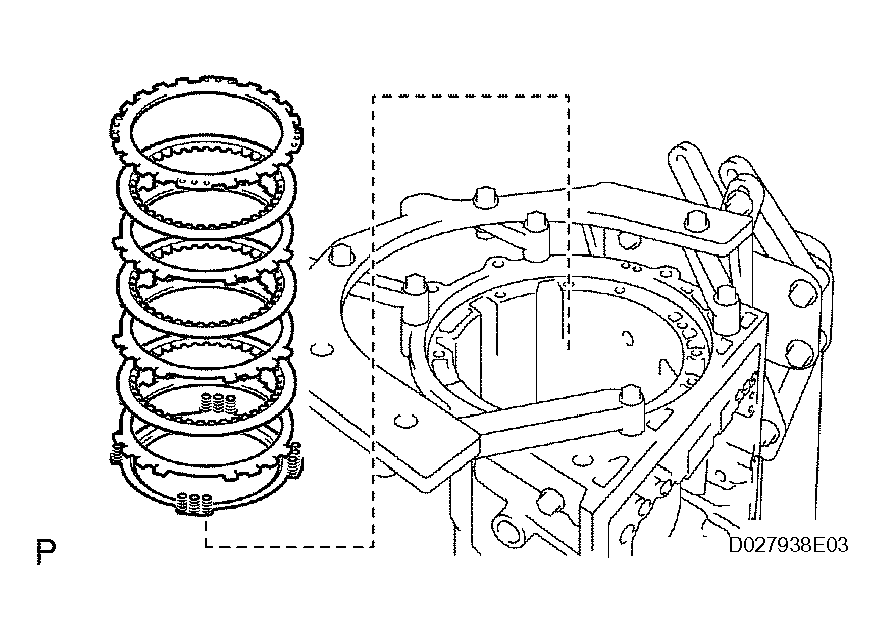 P

D027938E03