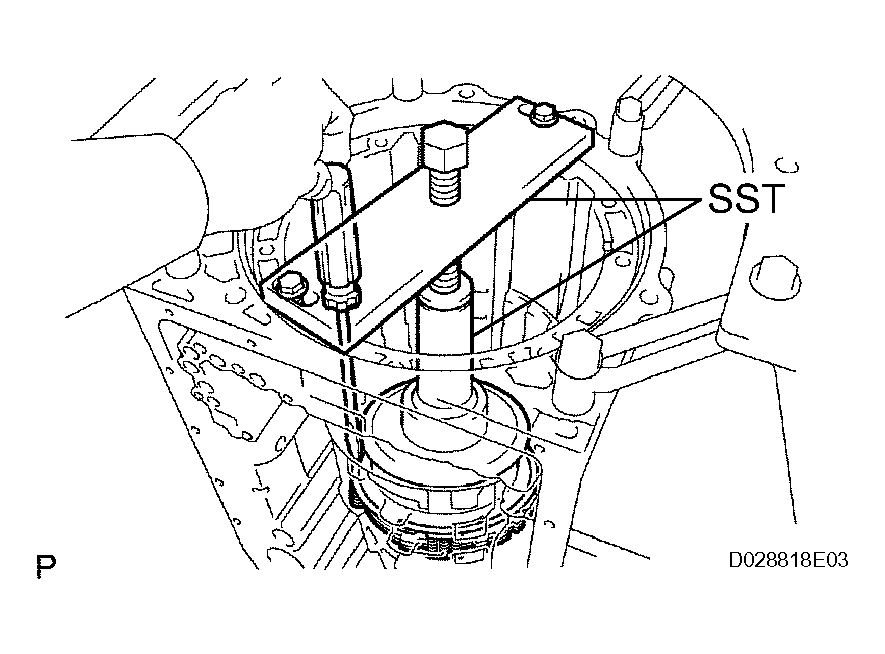 SST

P

D028818E03