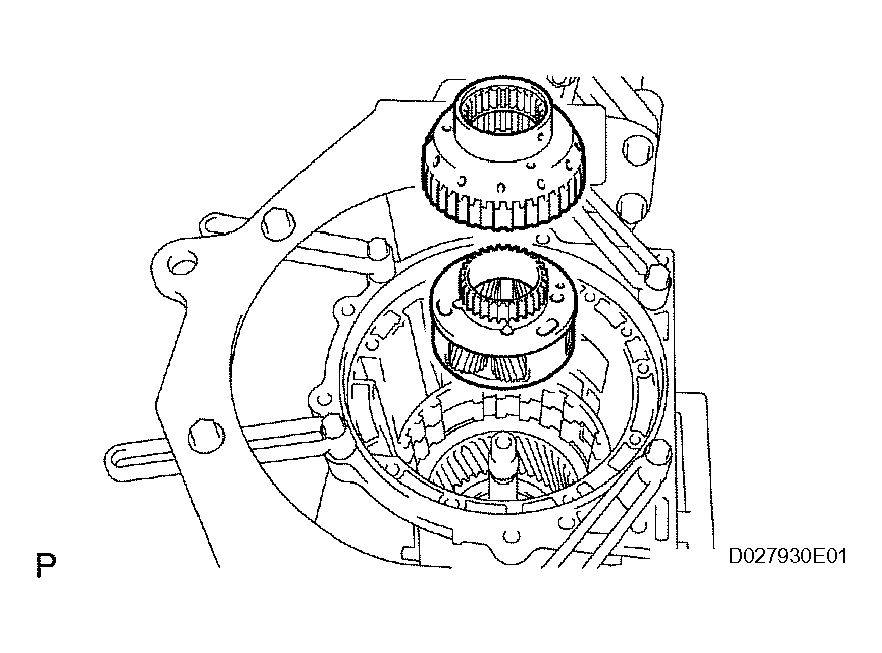 P

D027930E01