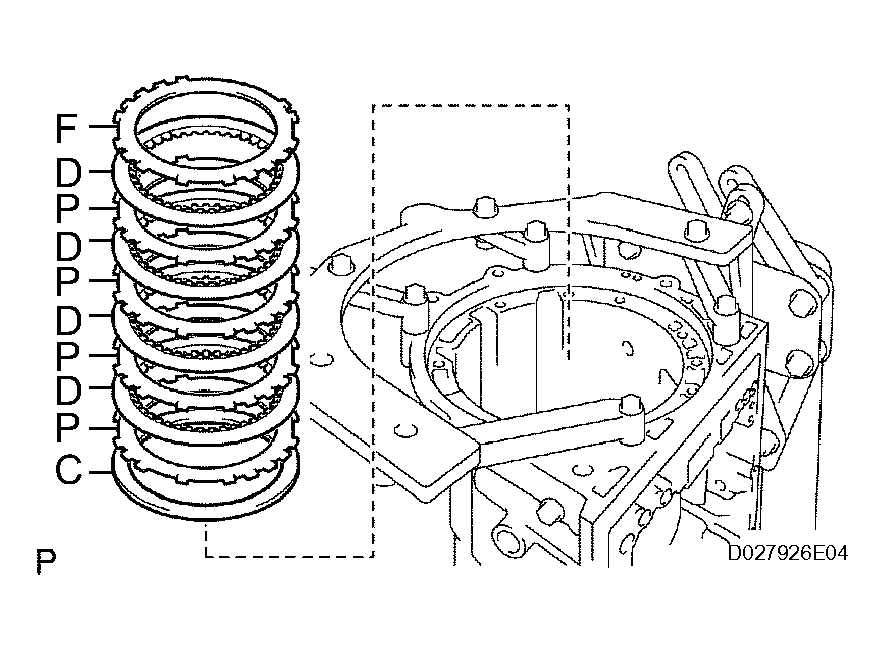 F
D
P
D
P
D
P
D
P
C

P

D027926E04