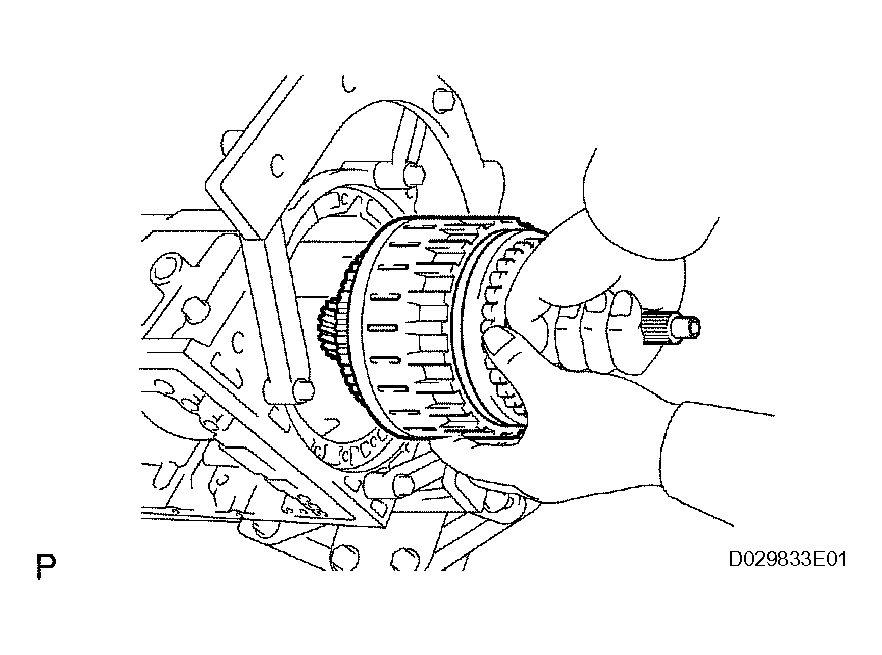 P

D029833E01