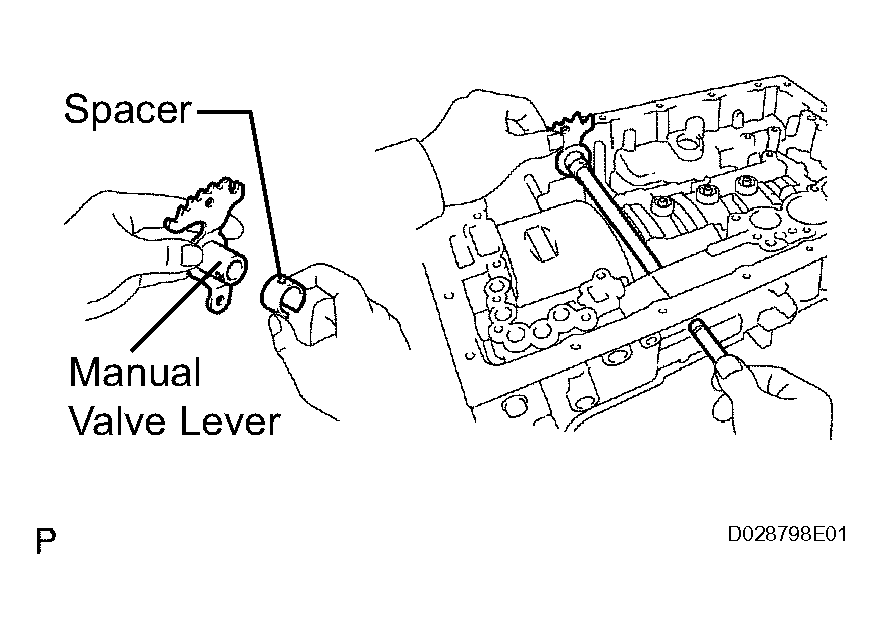 Spacer

Manual Valve Lever

P

D028798E01