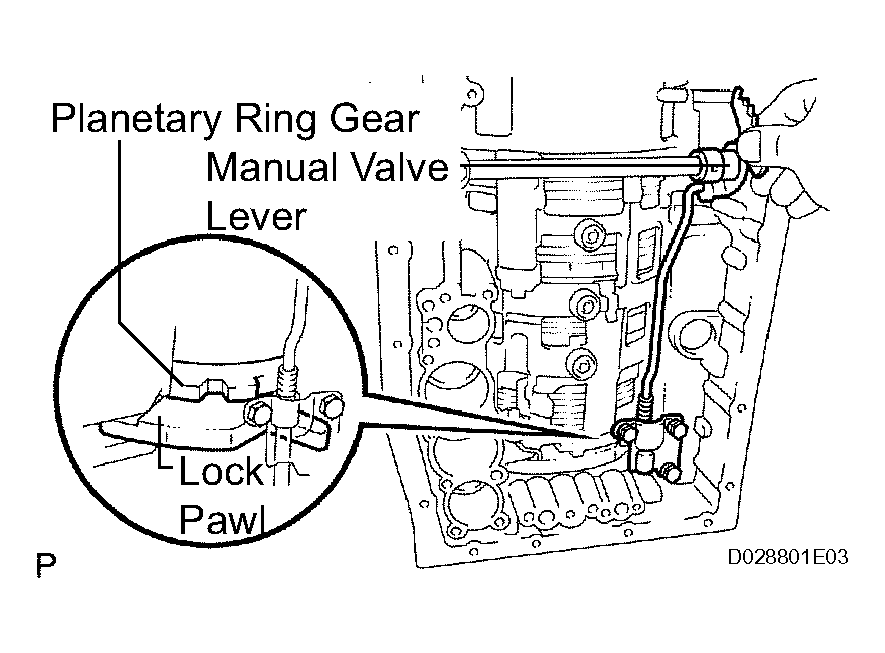 Planetary Ring Gear
Manual Valve Lever
Lock Pawl
P
D028801E03