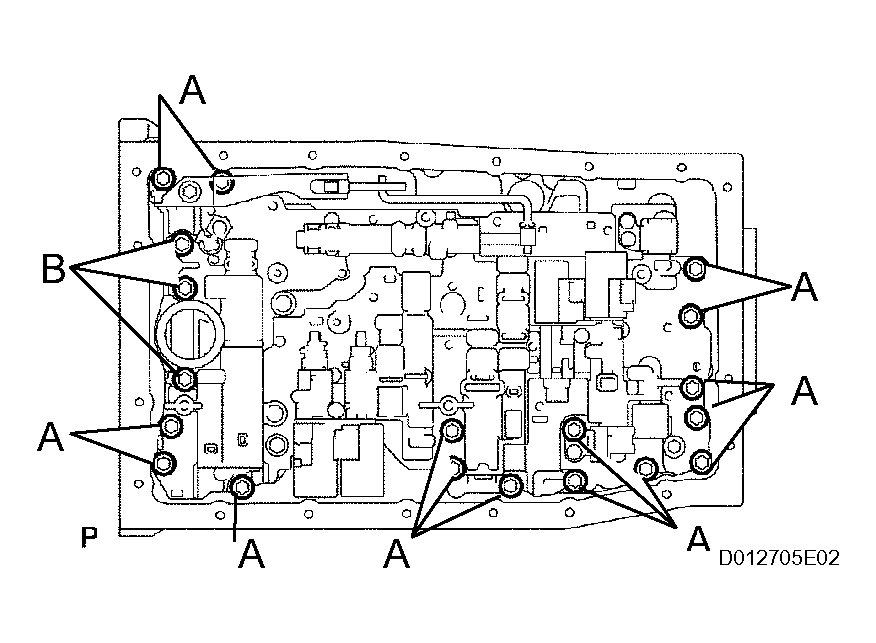 A

B

A

A

A

P

A

A

A

D012705E02